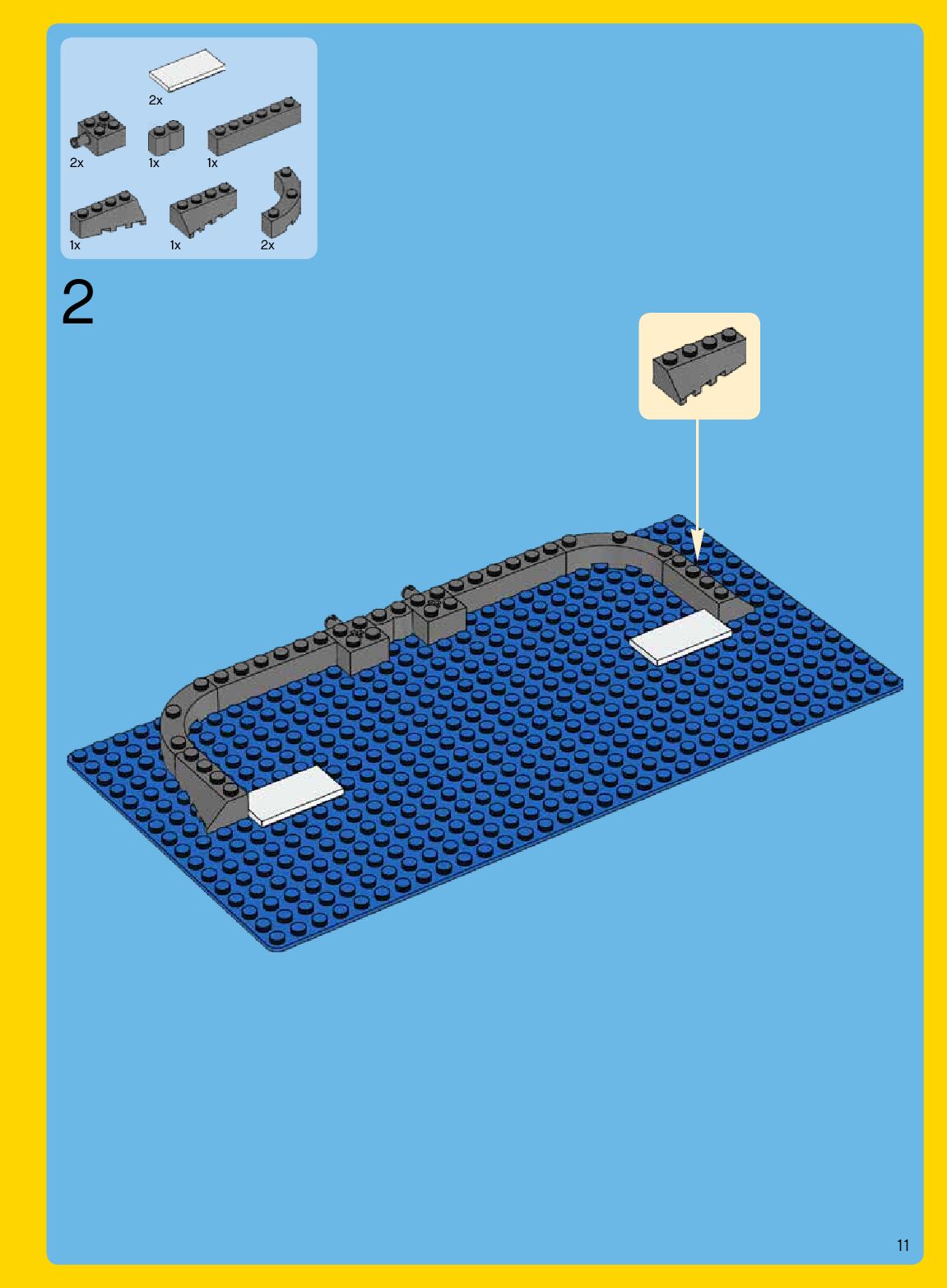 2x
2x
1x
1x
1x
1x
2x

2

11