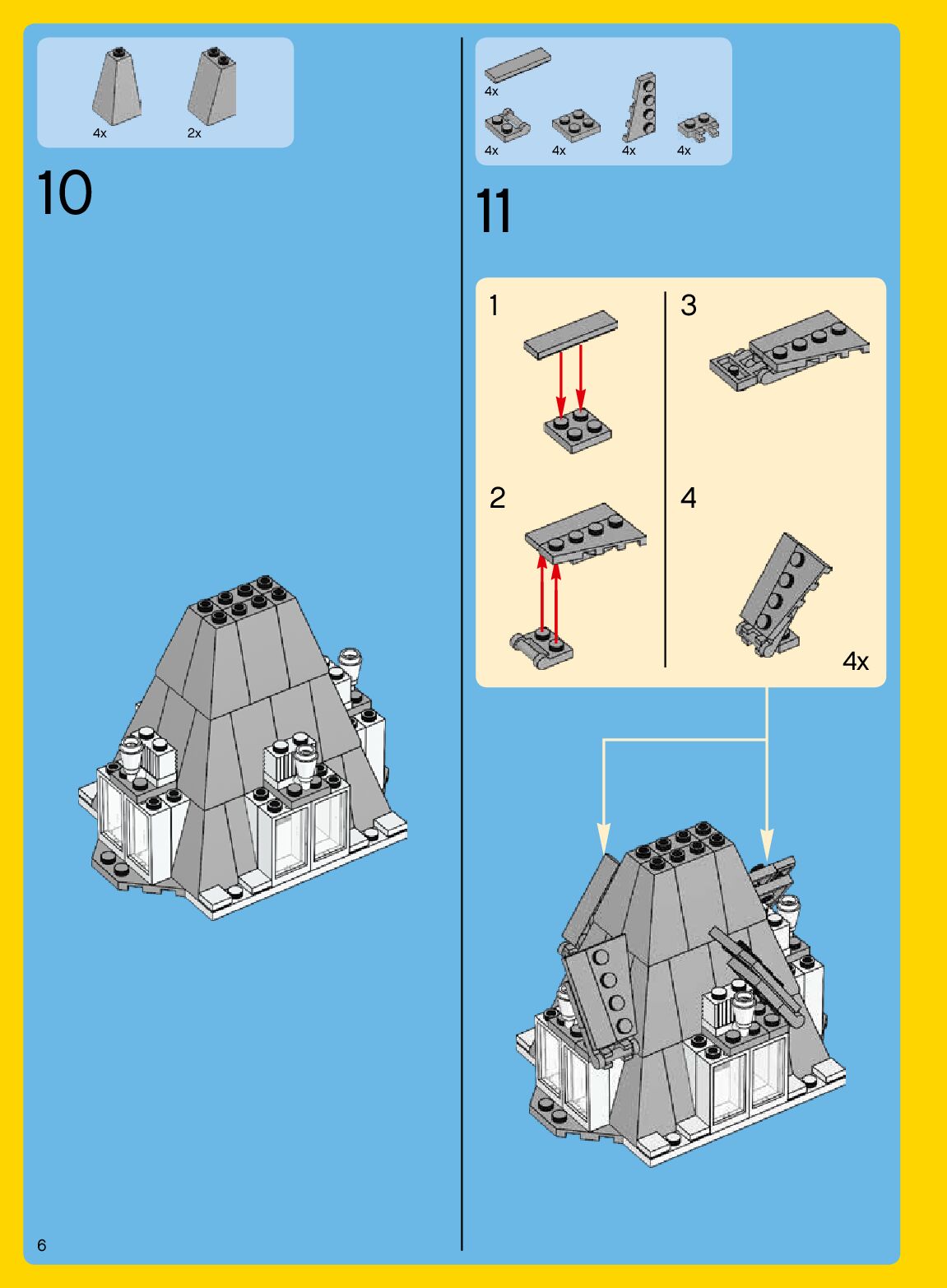 4x 2x

10

4x

4x 4x 4x 4x

11

1

2

3

4

4x

6