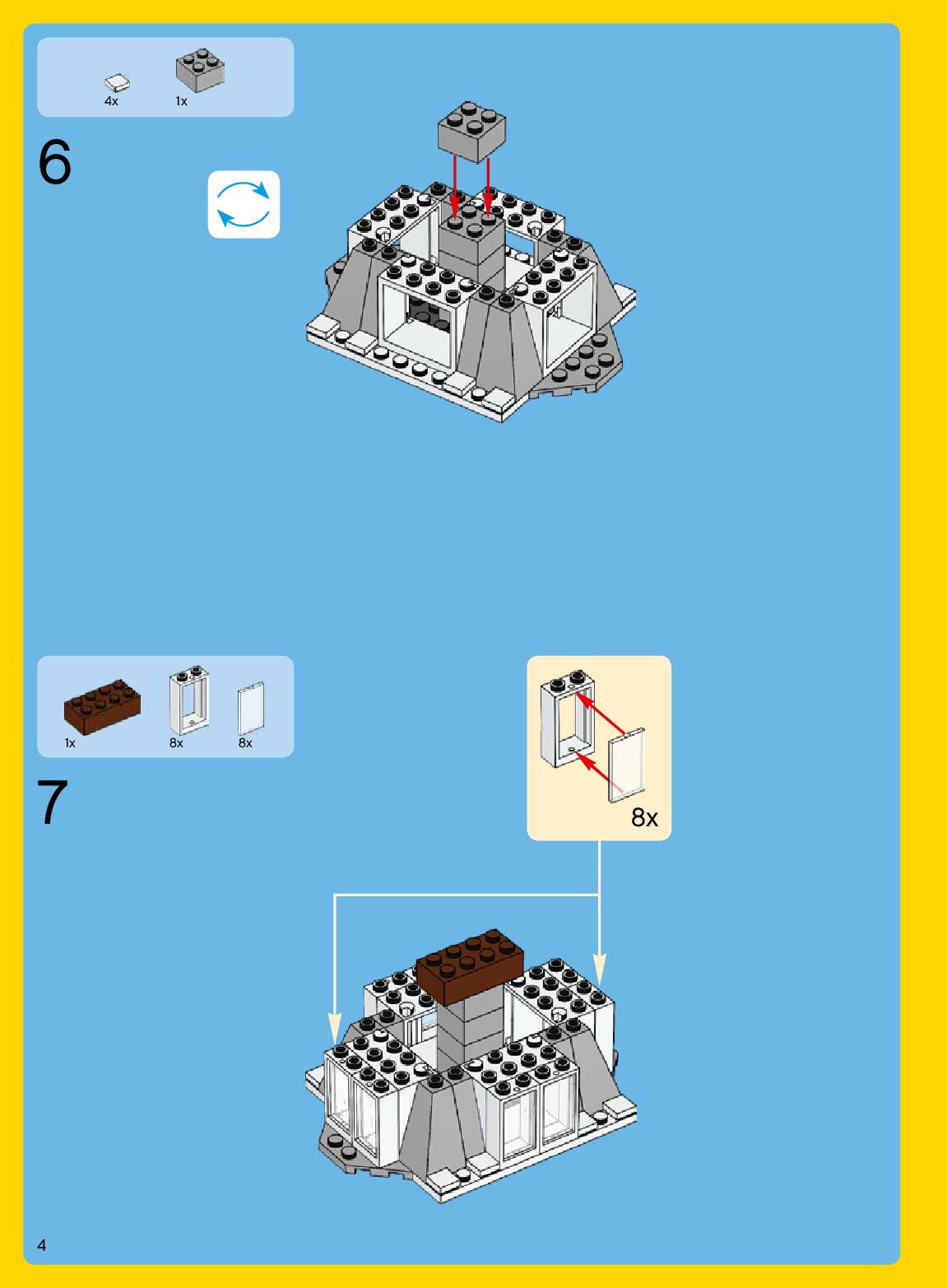 4x 1x

6

1x 8x 8x

7

8x

4