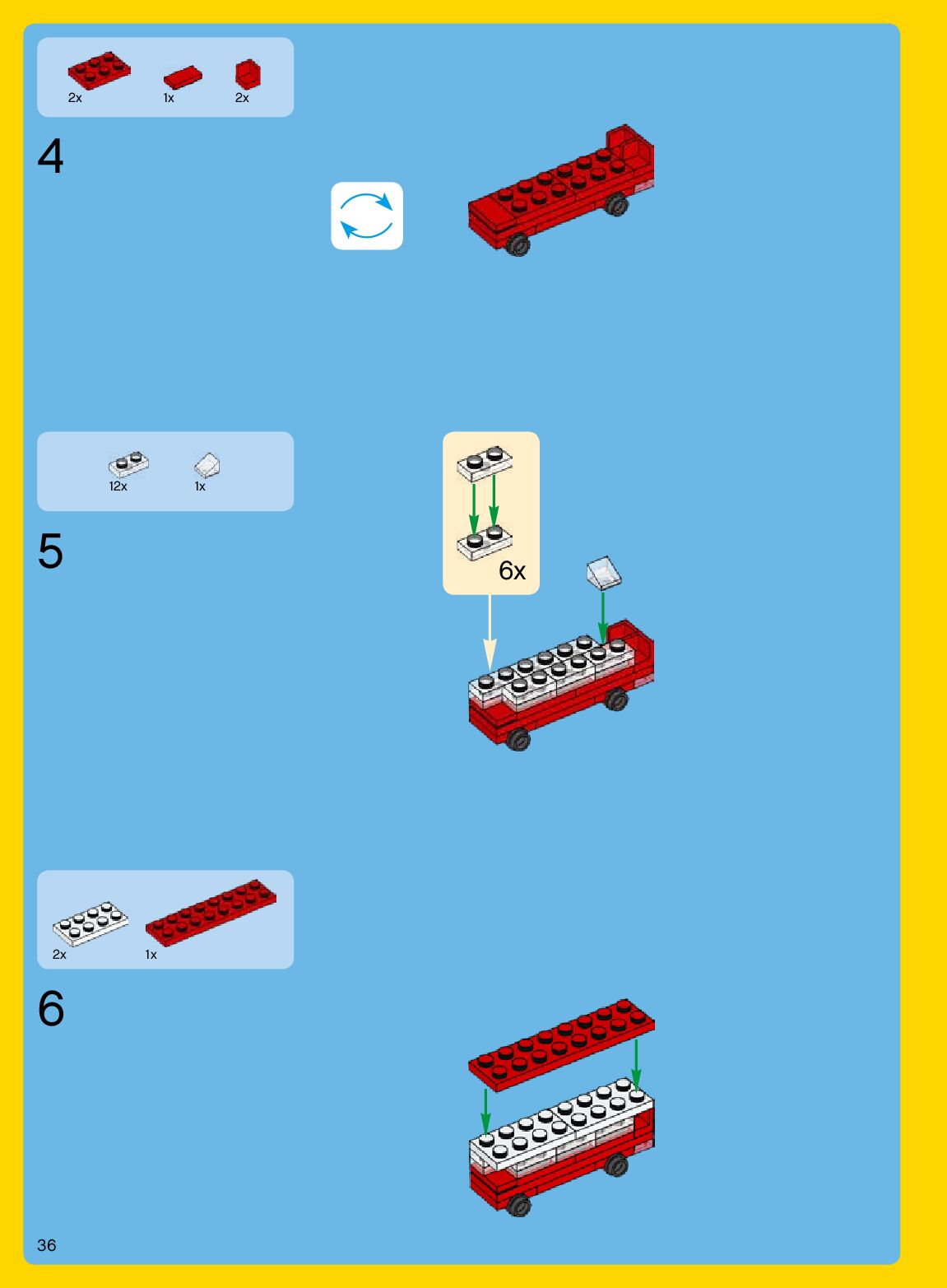 2x 1x 2x

4

12x 1x

5

6x

2x 1x

6

36