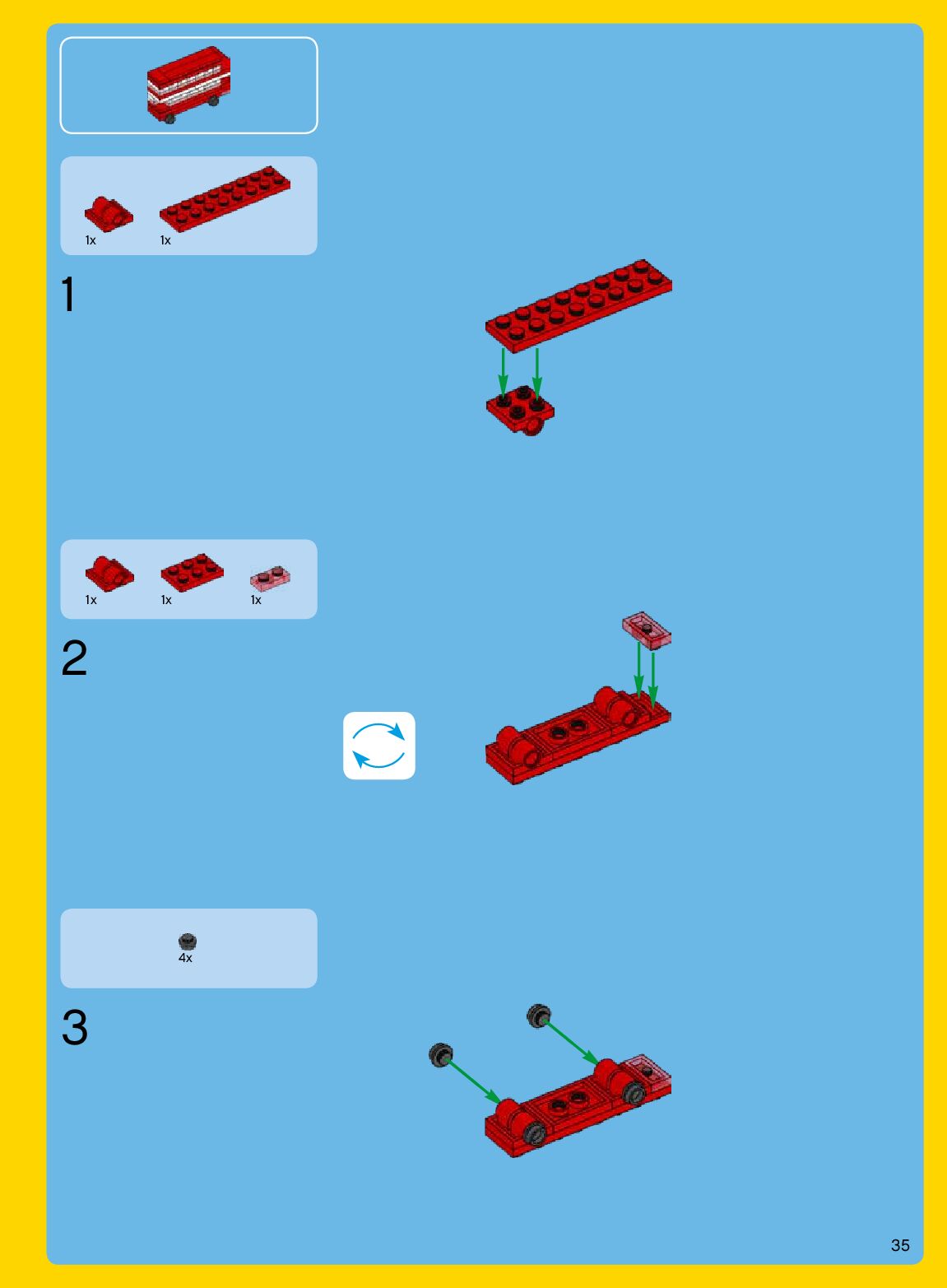 1x 1x

1

1x 1x 1x

2

4x

3

35