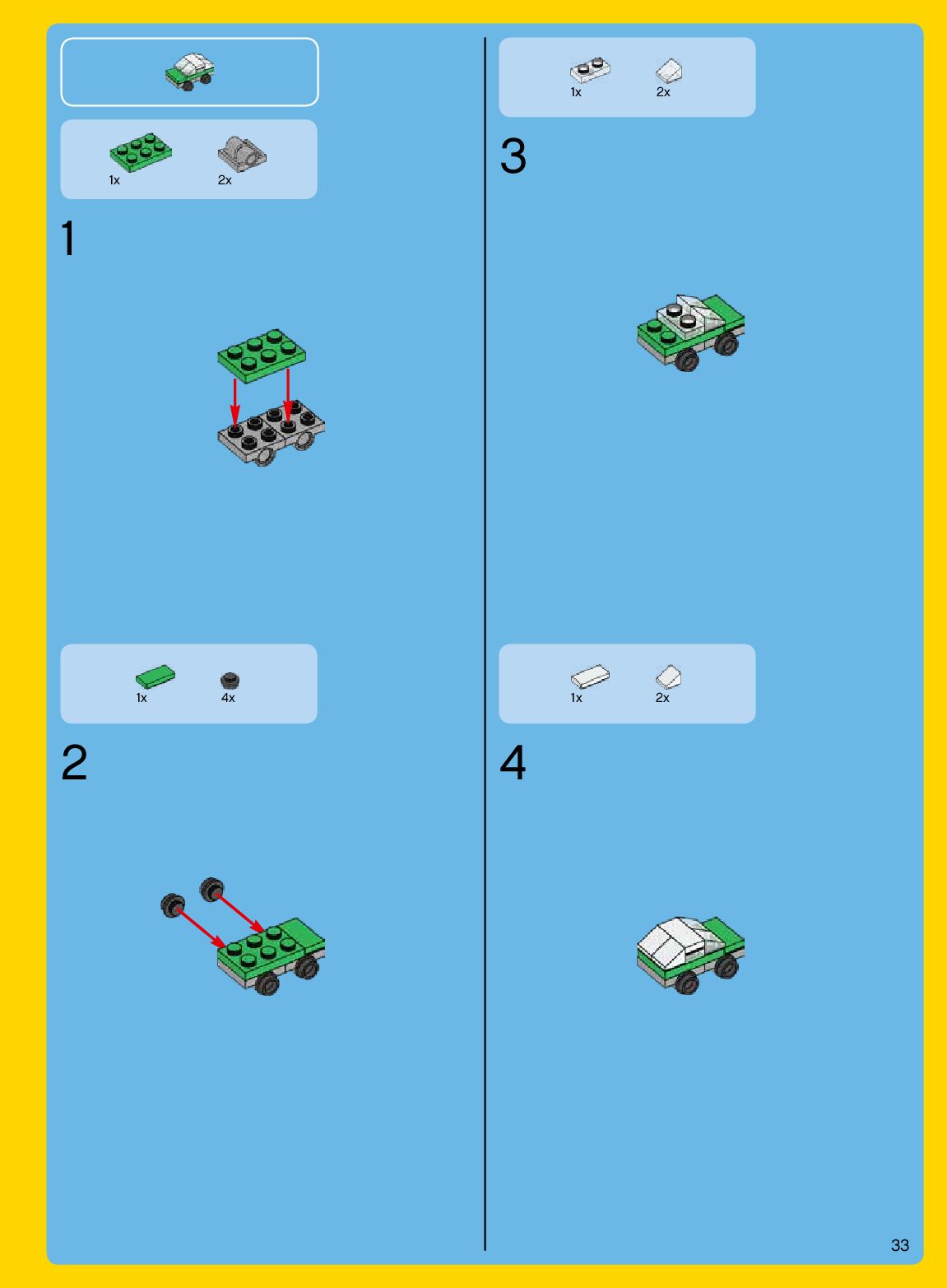 1x 2x

1

1x 4x

2

1x 2x

3

1x 2x

4

33