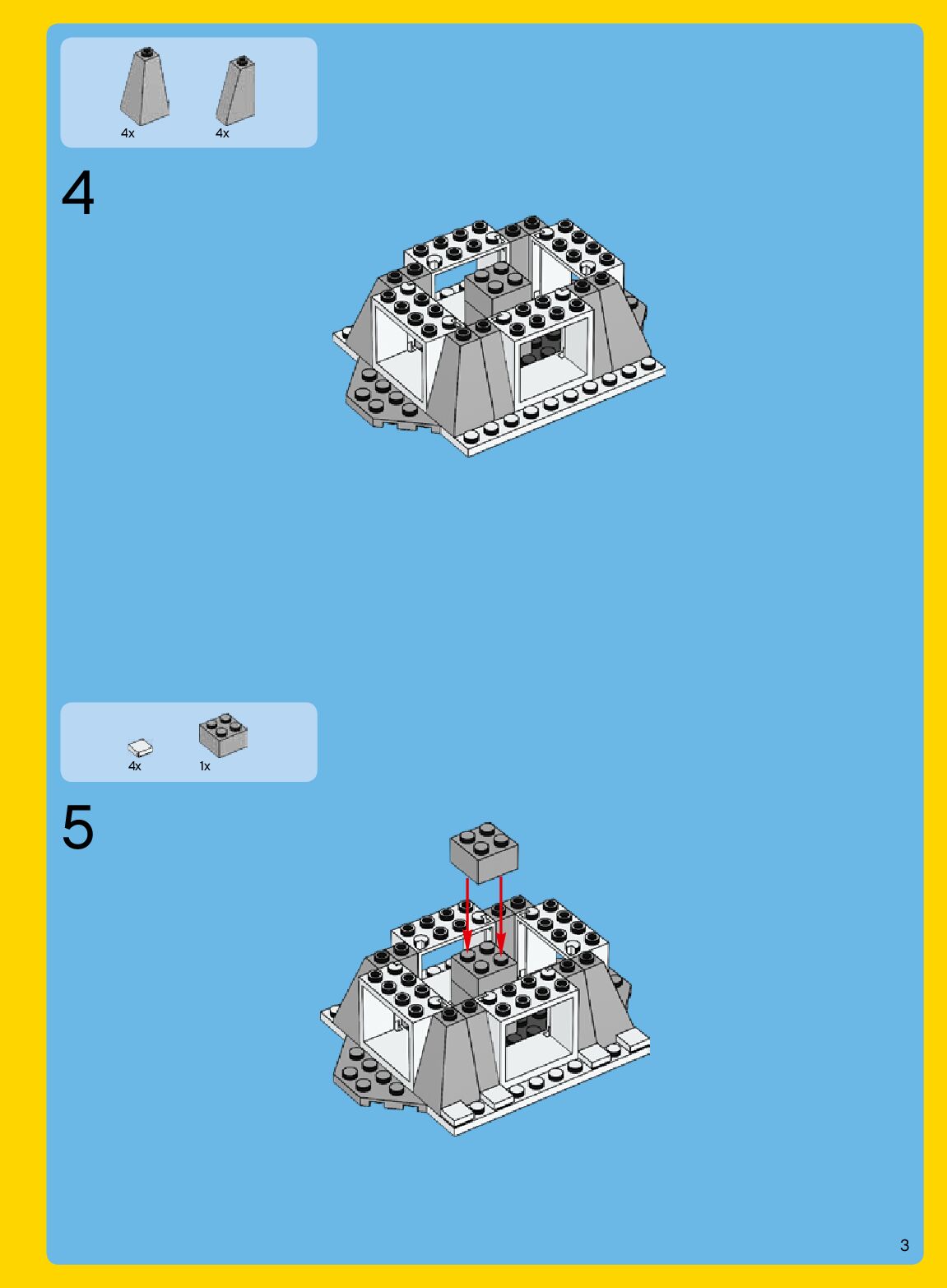 4x 4x

4

4x 1x

5

3