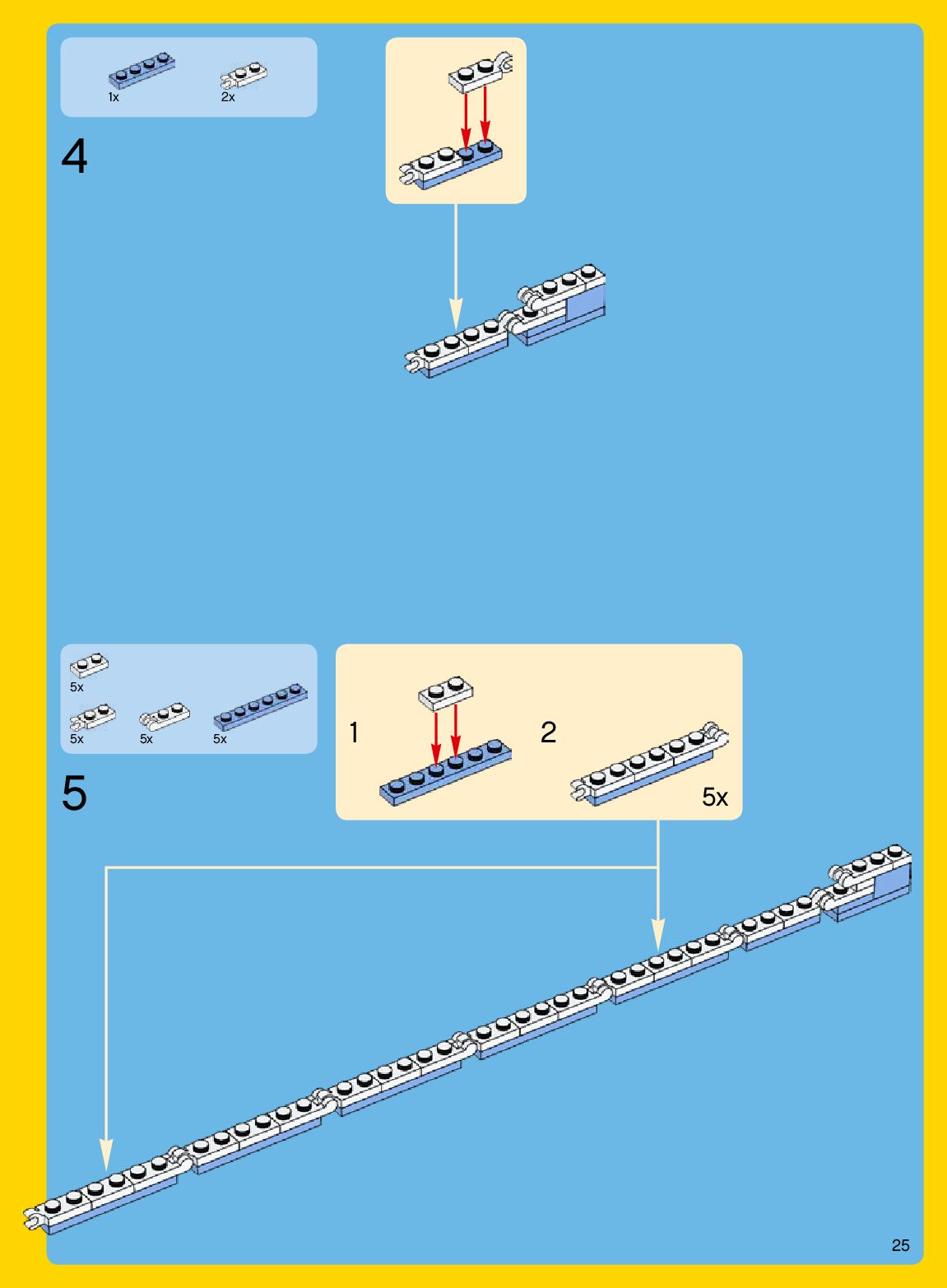 1x
2x

4

5x
5x
5x
5x

5

1
2
5x

25