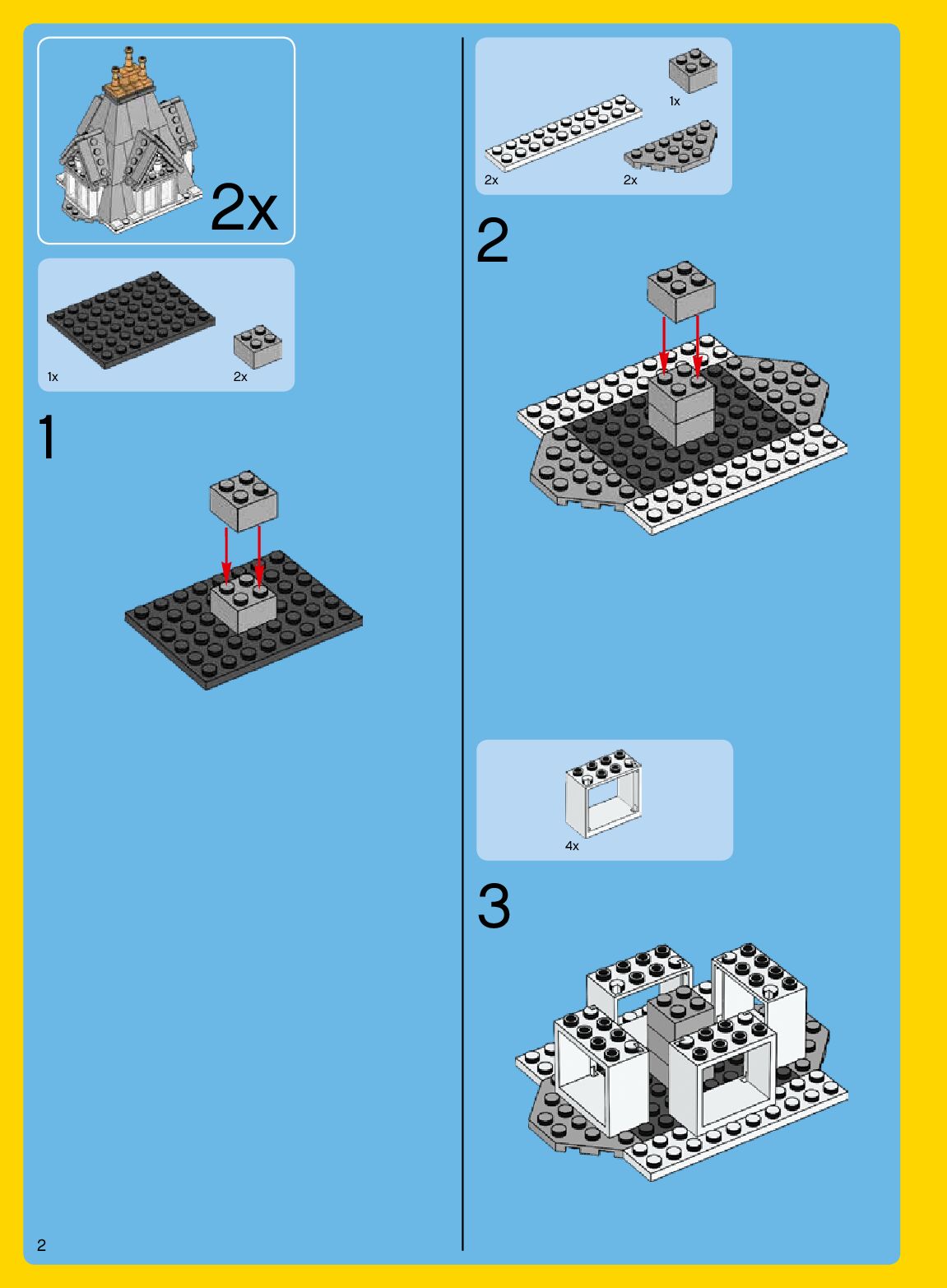 2x

1x

2x

1

1x

2x

2x

2

4x

3

2