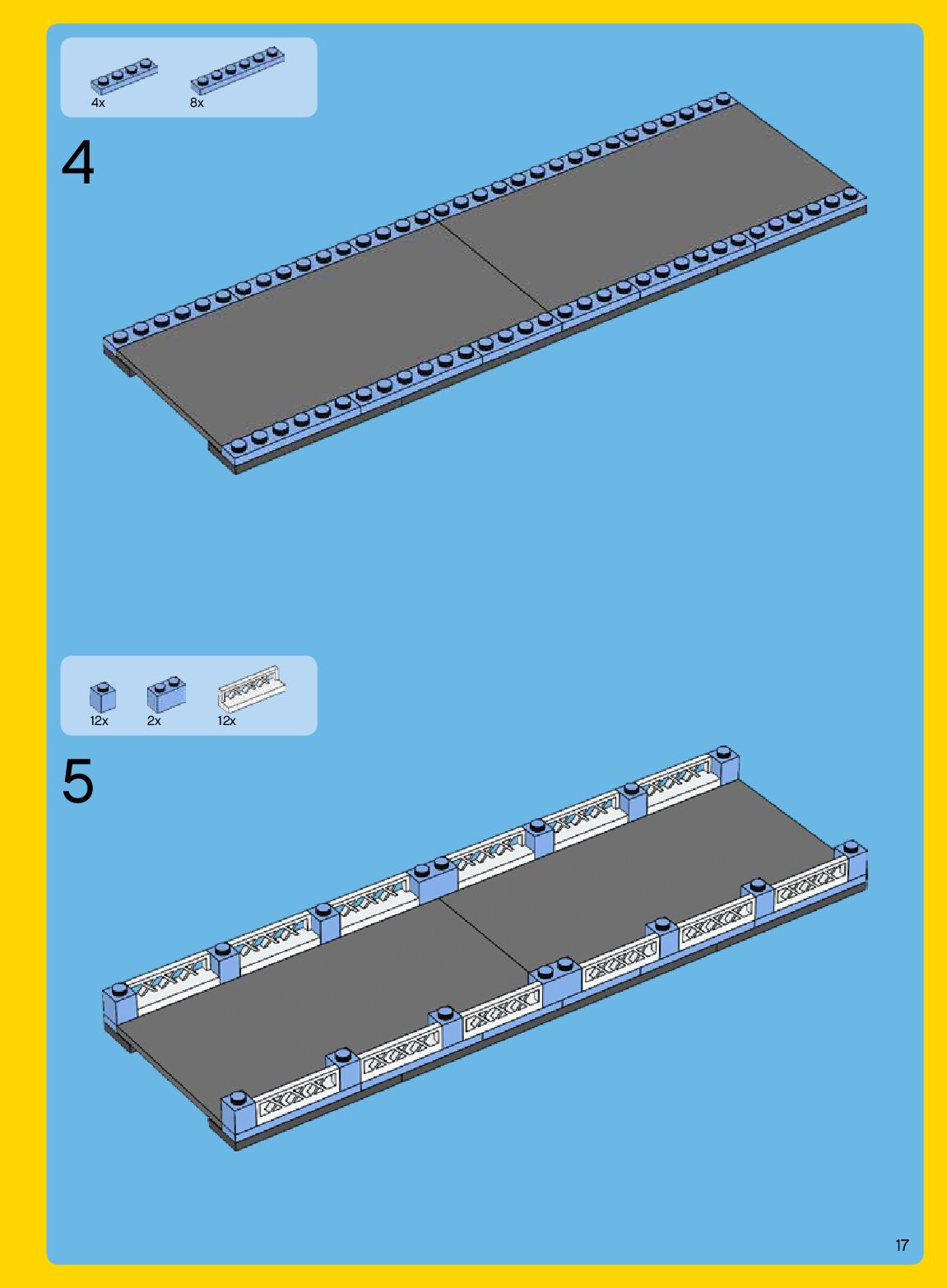 4x 8x

4

12x 2x 12x

5

17