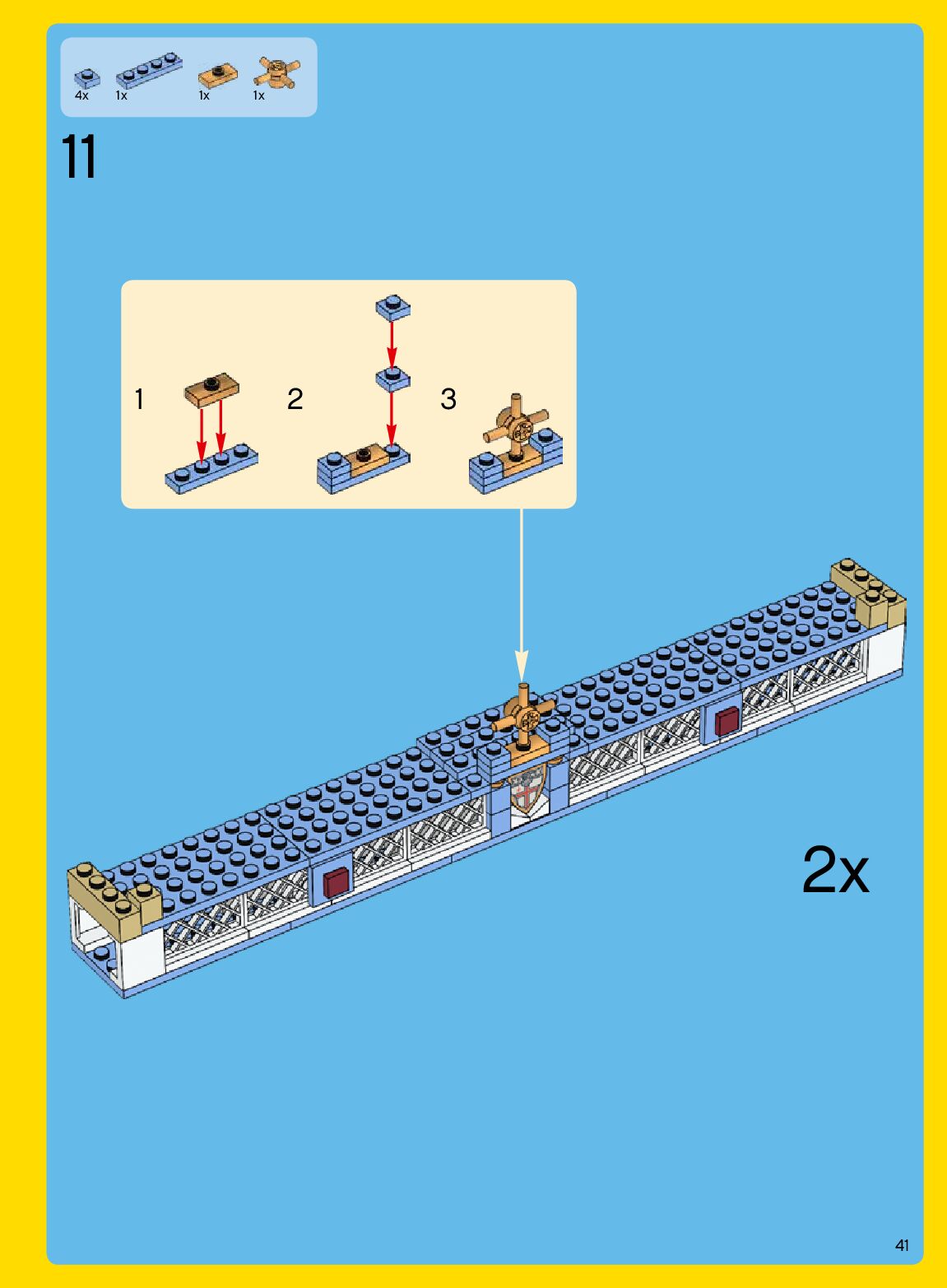 4x 1x 1x 1x

11

1 2 3

2x

41