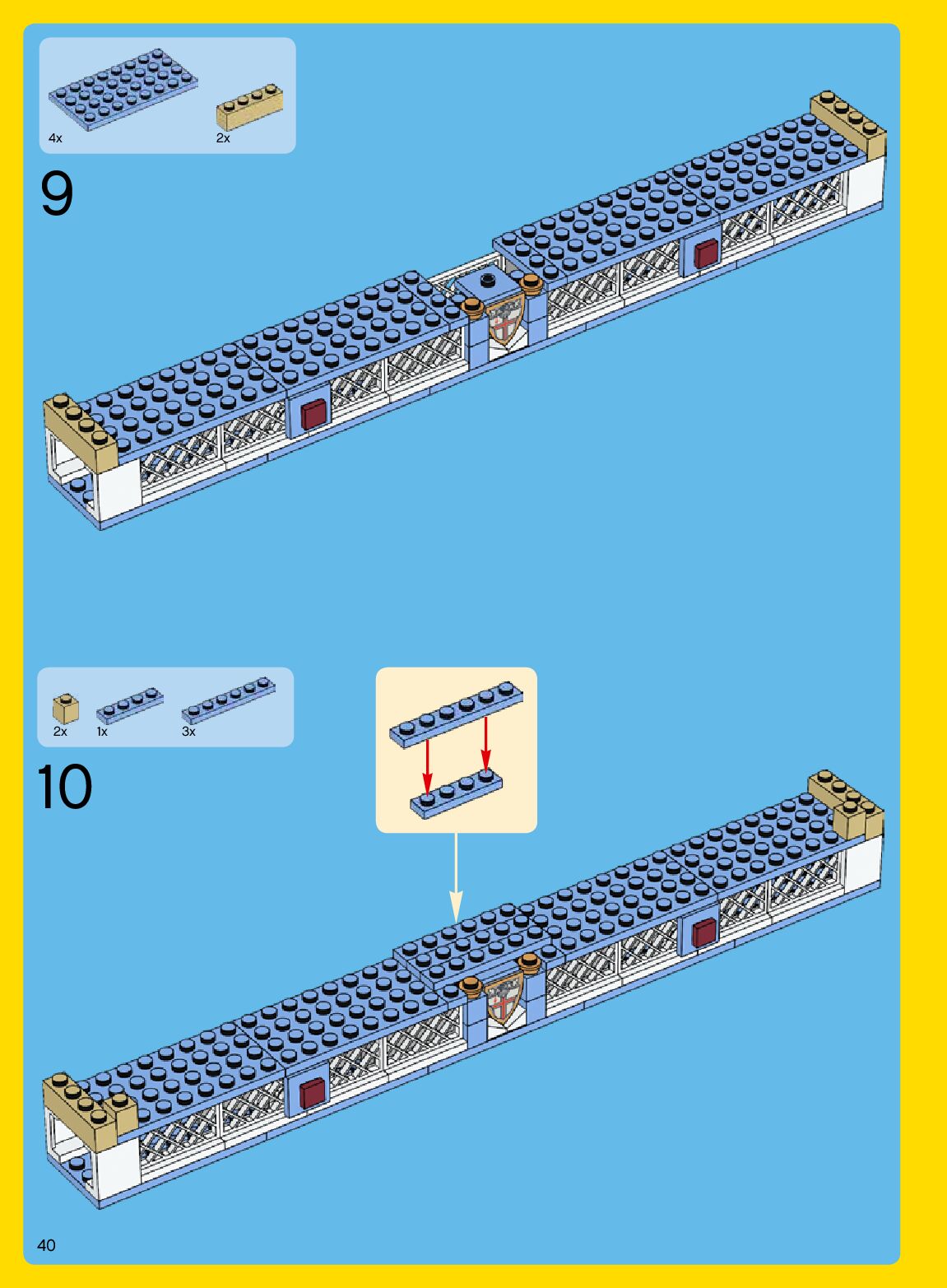 4x
2x

9

2x
1x
3x

10

40