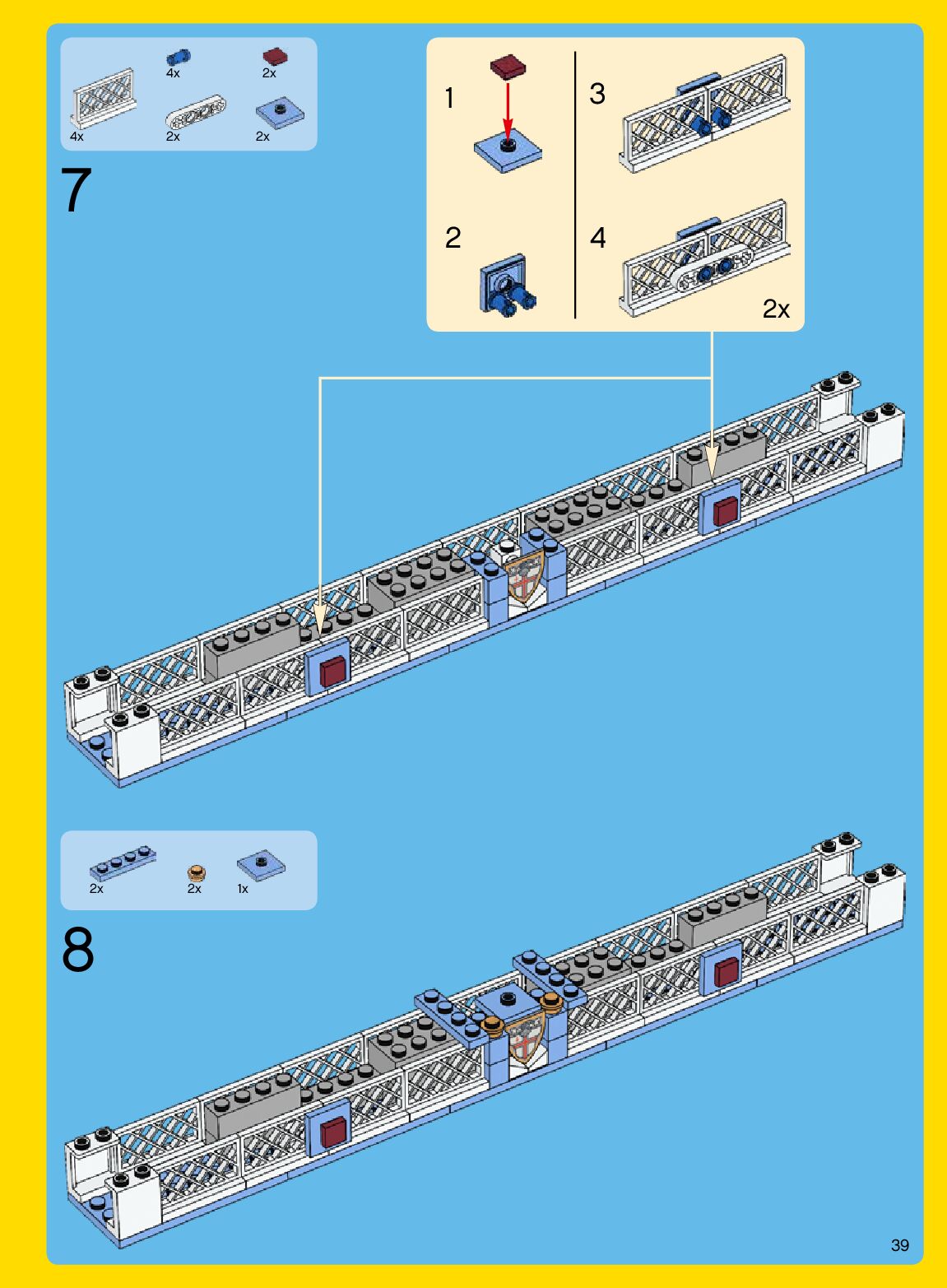 4x
2x
4x
2x
2x

7

1
2
3
4
2x

2x
2x
1x

8

39