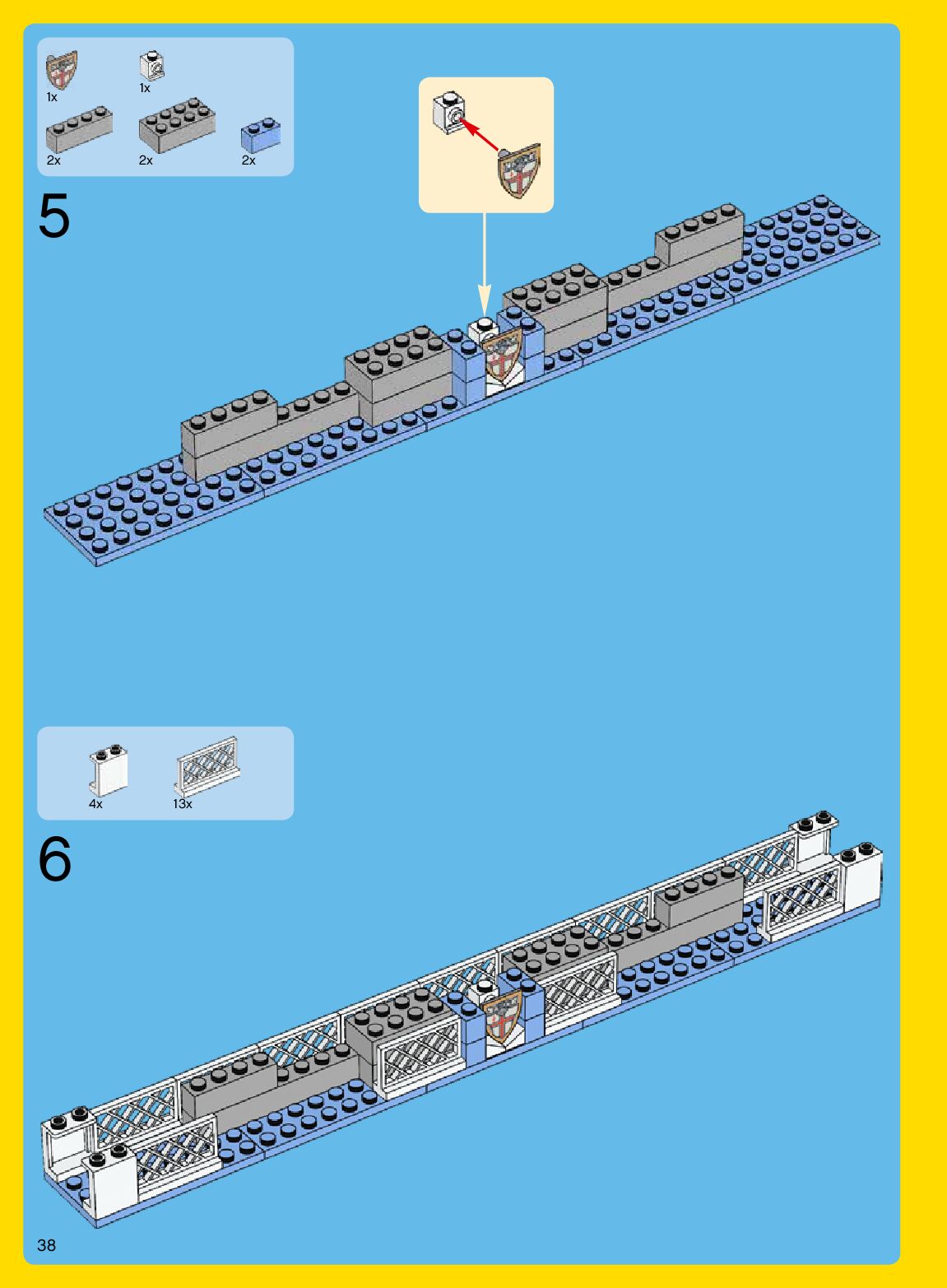 1x
1x
2x
2x
2x

5

4x
13x

6

38