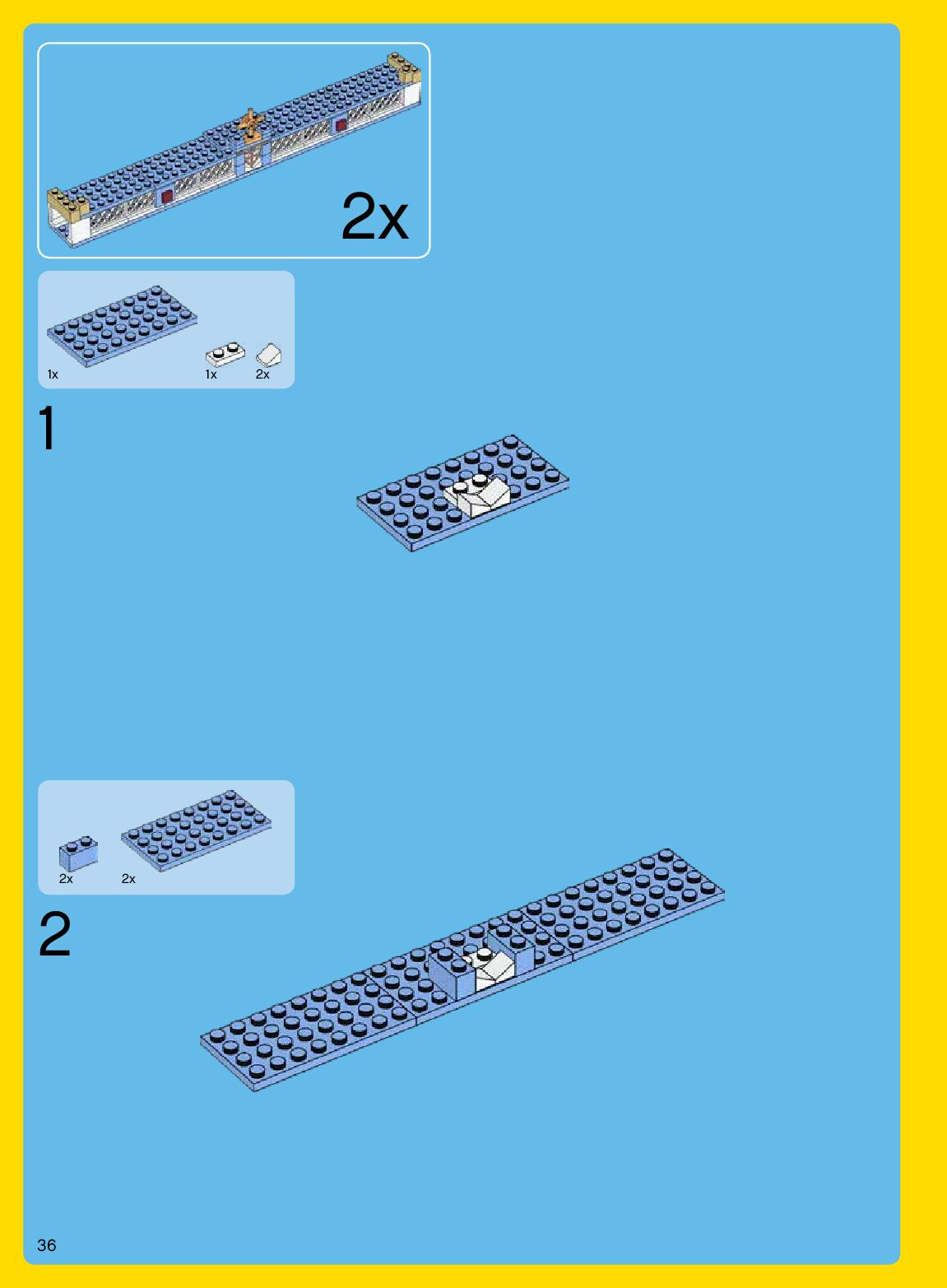 2x

1x
1x
2x

1

2x
2x

2

36