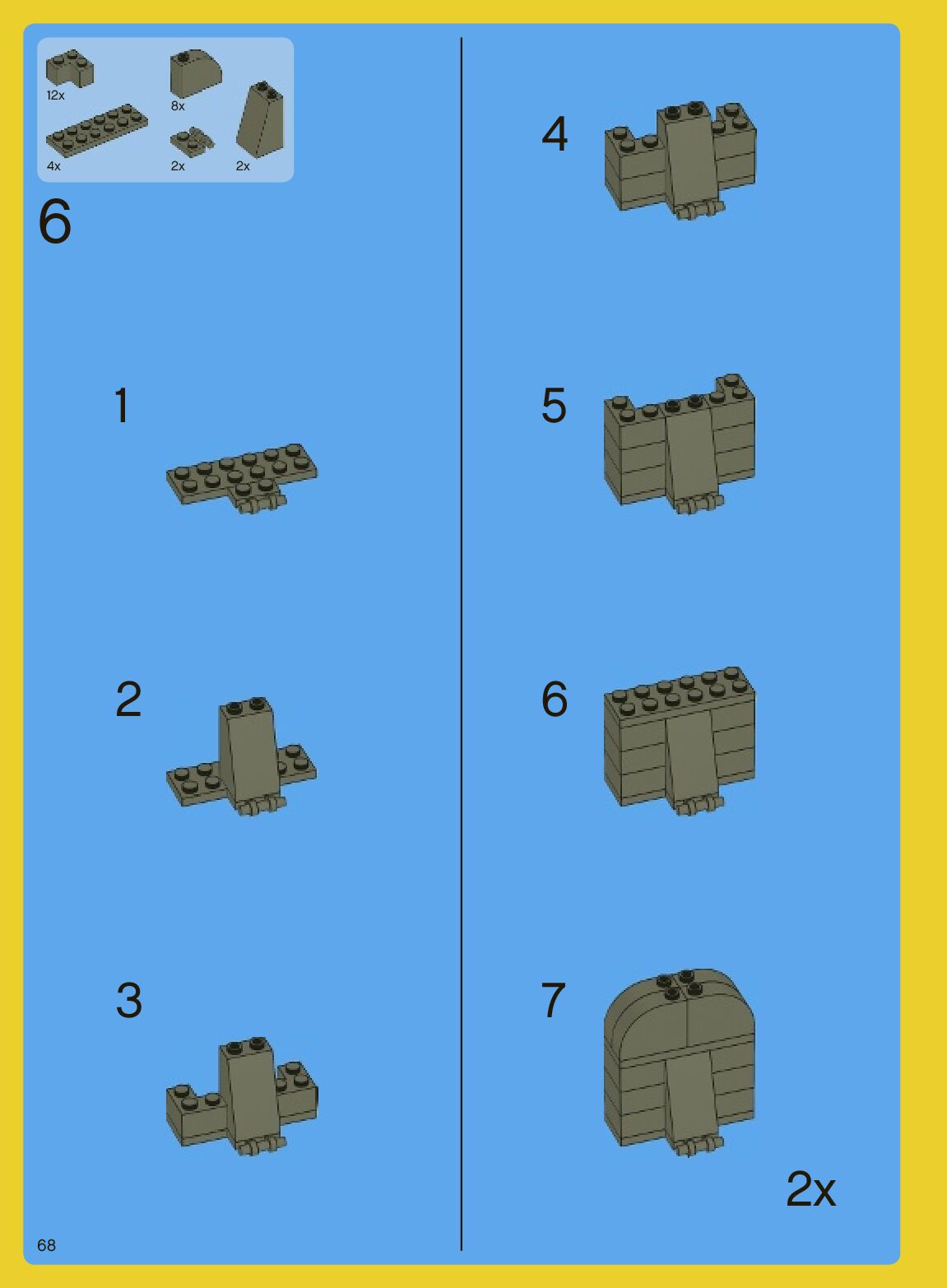 12x
8x
4x
2x
2x

6

1

2

3

4

5

6

7

2x

68