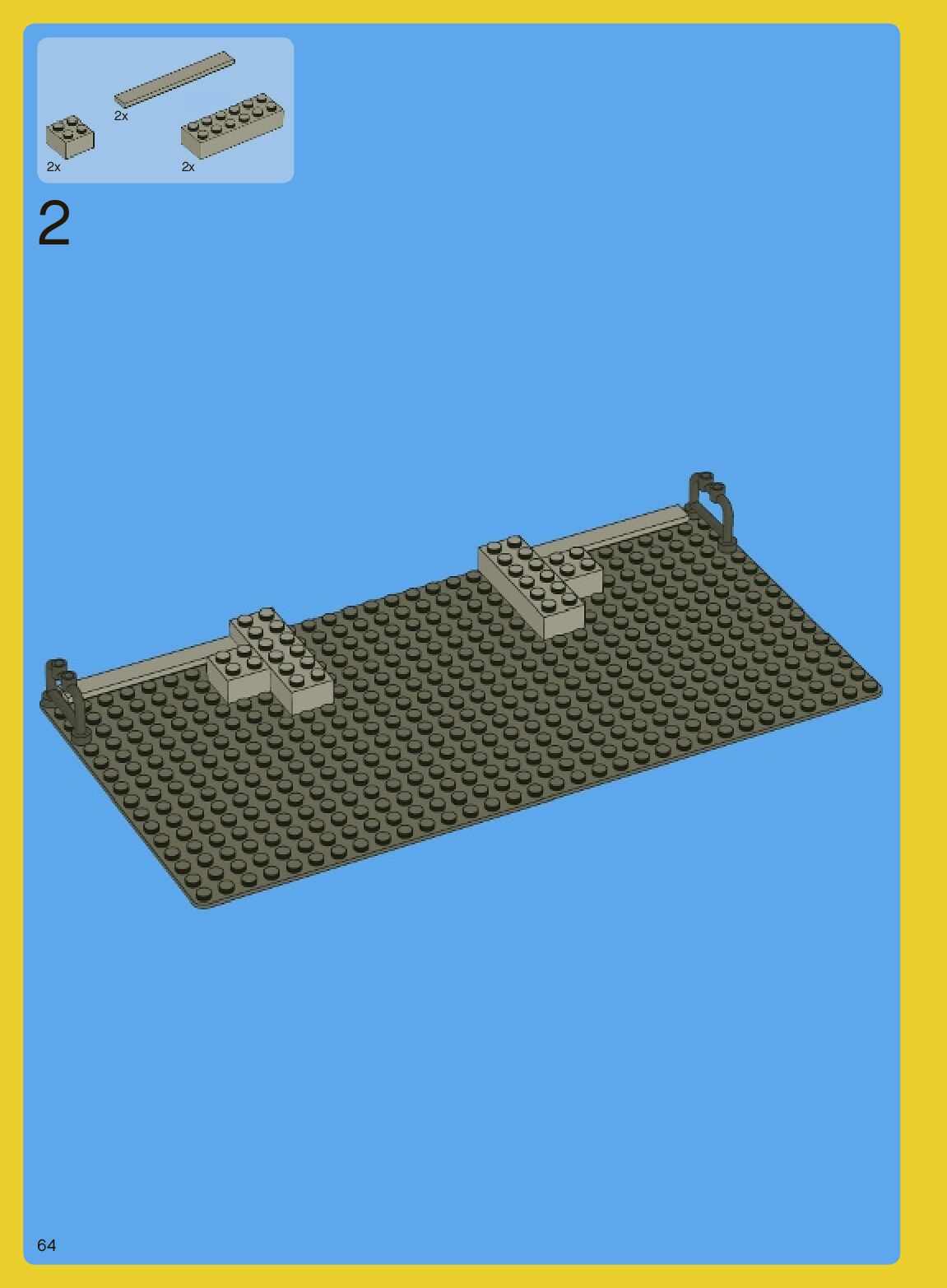 2x
2x
2x

2

64