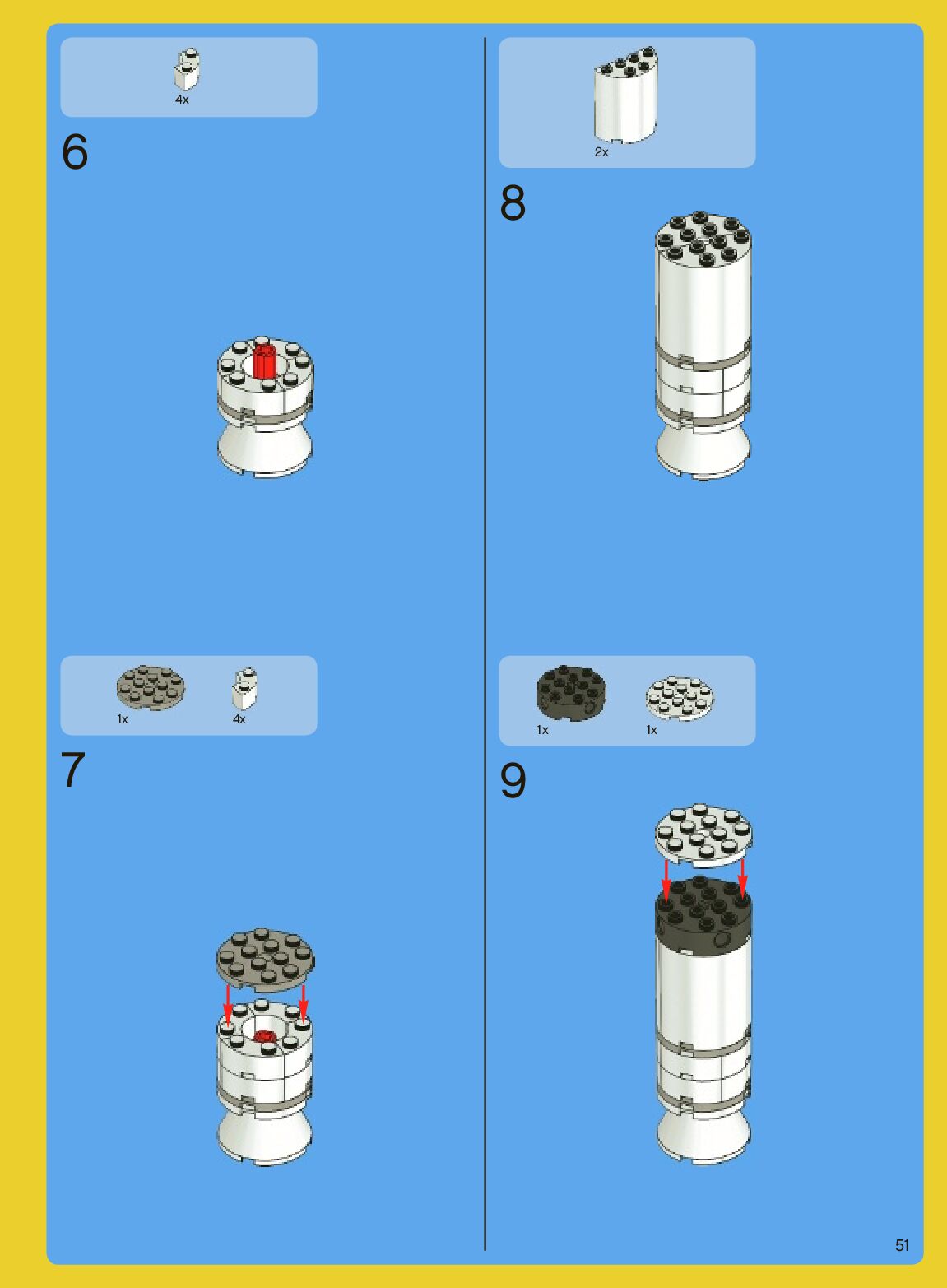 4x

6

1x 4x

7

2x

8

1x 1x

9

51