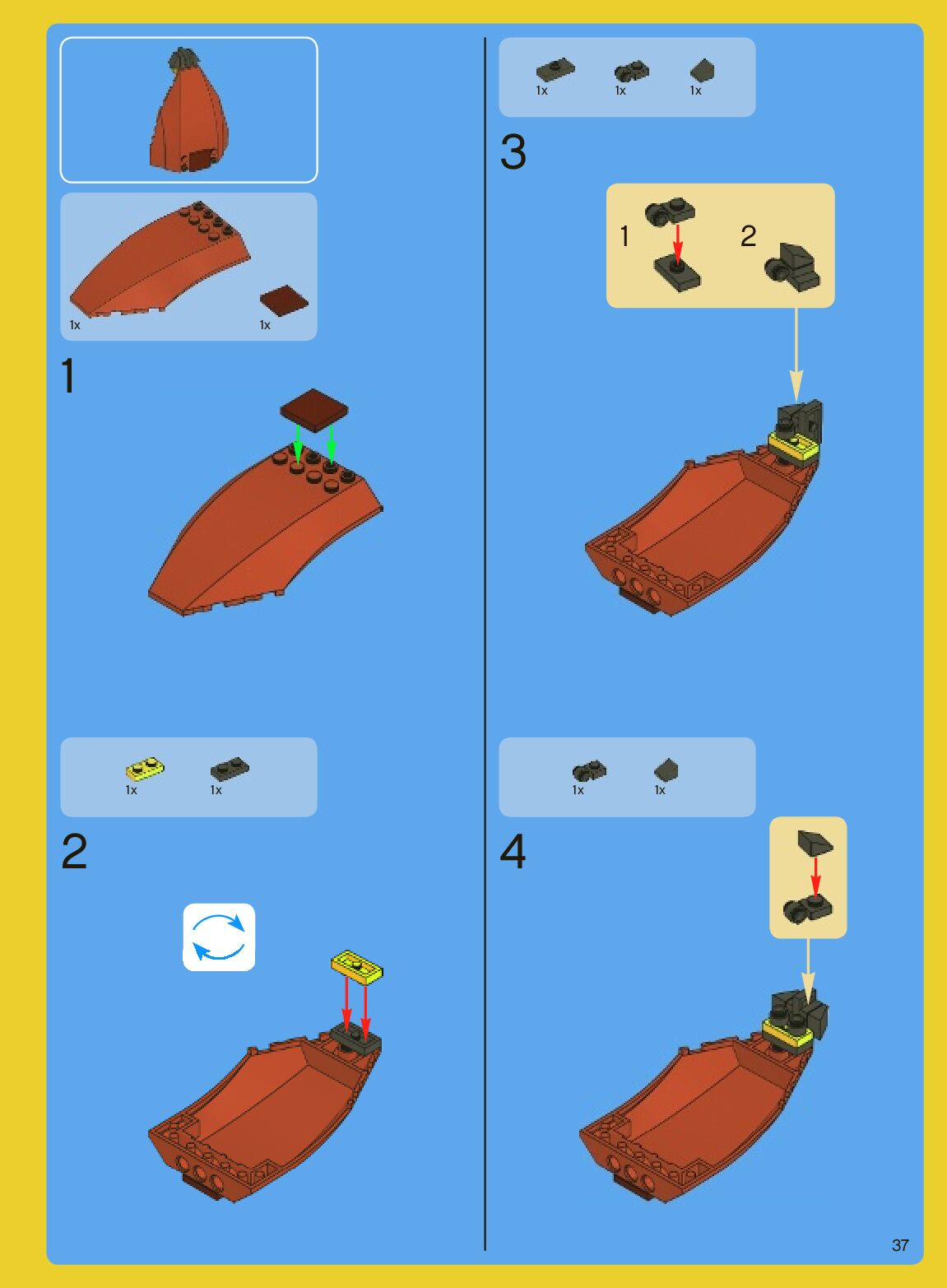 1x 1x

1

1x 1x

2

1x 1x 1x

3

1 2

1x 1x

4

37