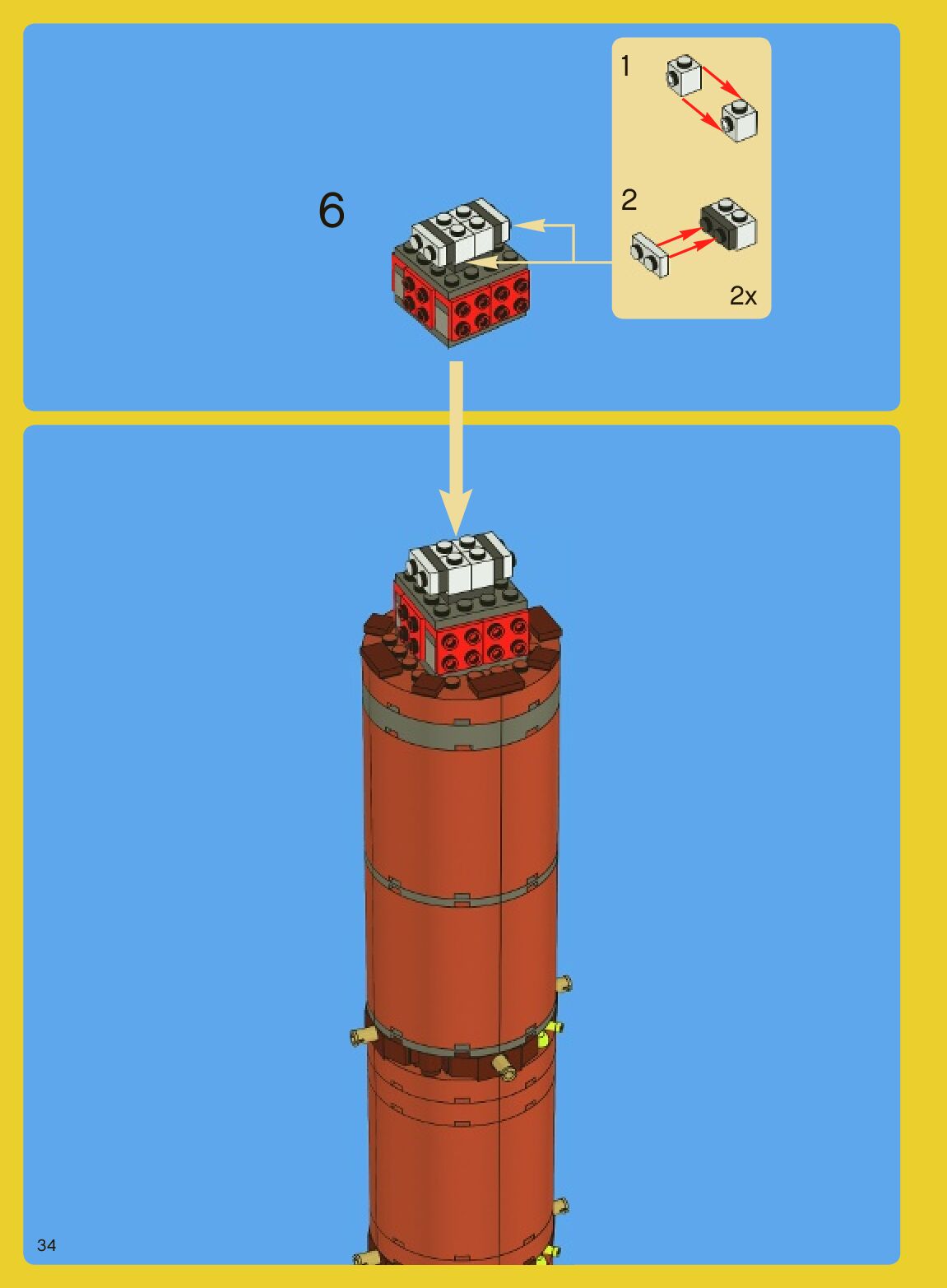 6

1

2

2x

34