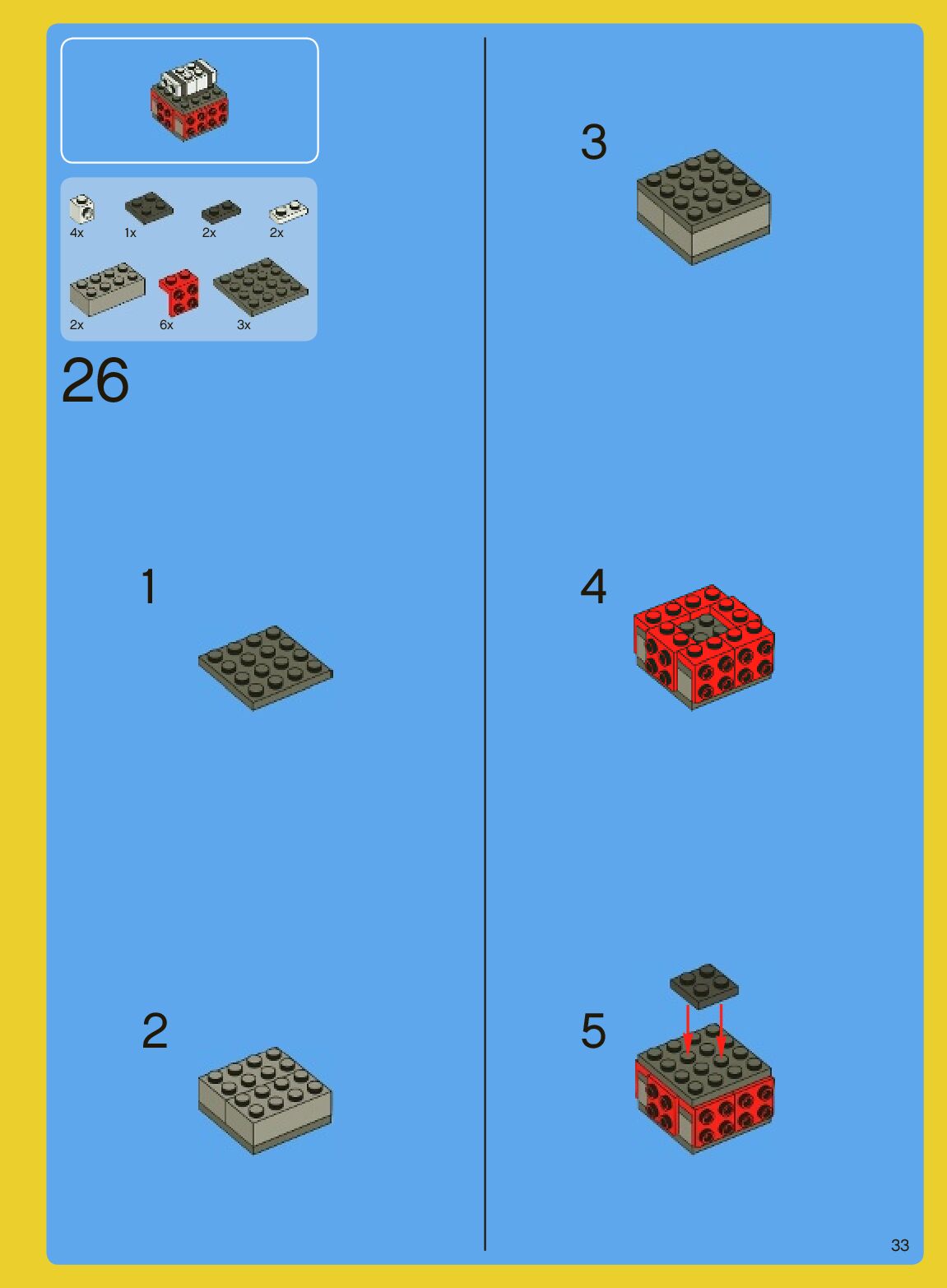 4x 1x 2x 2x

2x 6x 3x

26

1

2

3

4

5

33