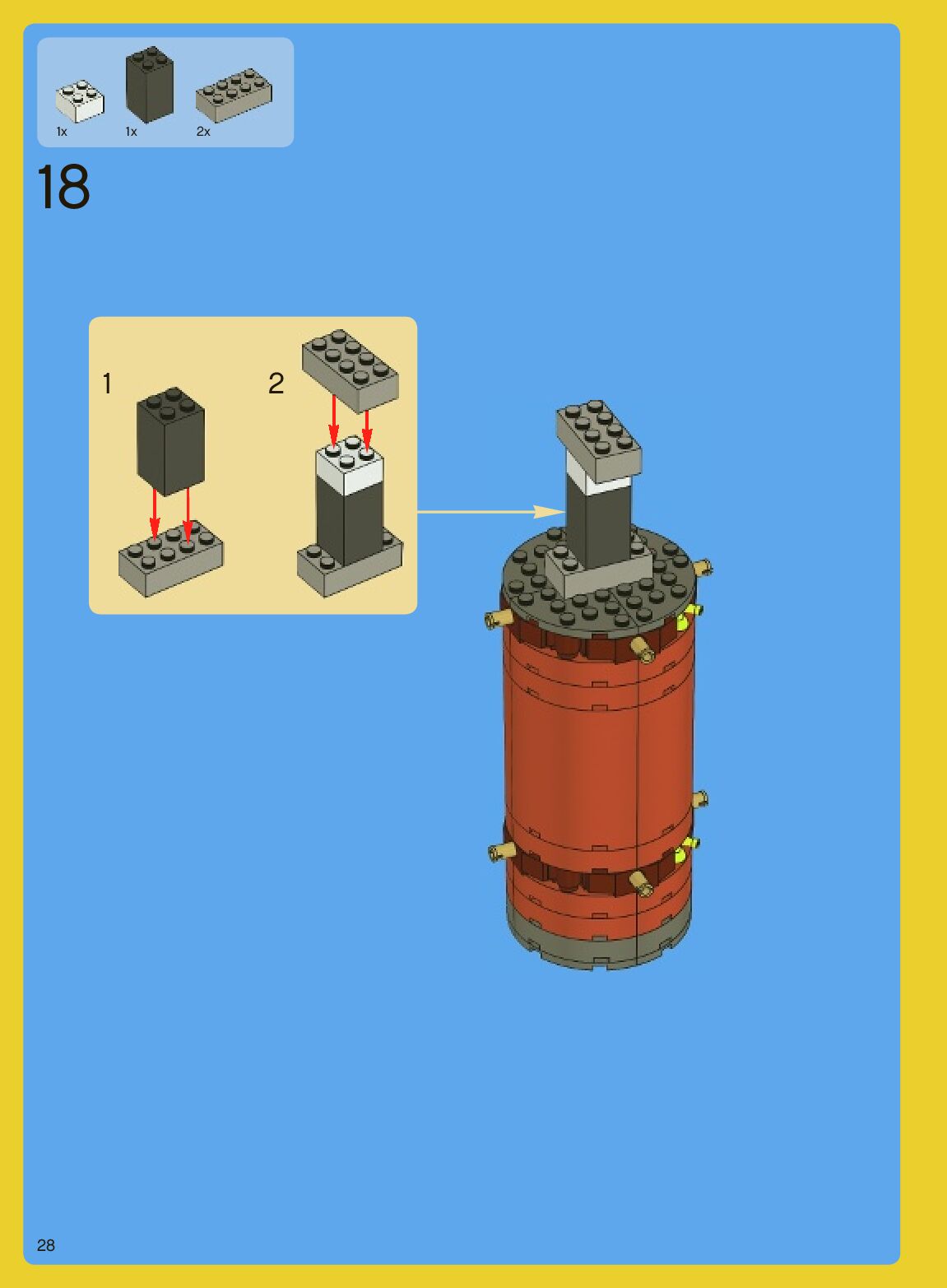 1x 1x 2x

18

1

2

28