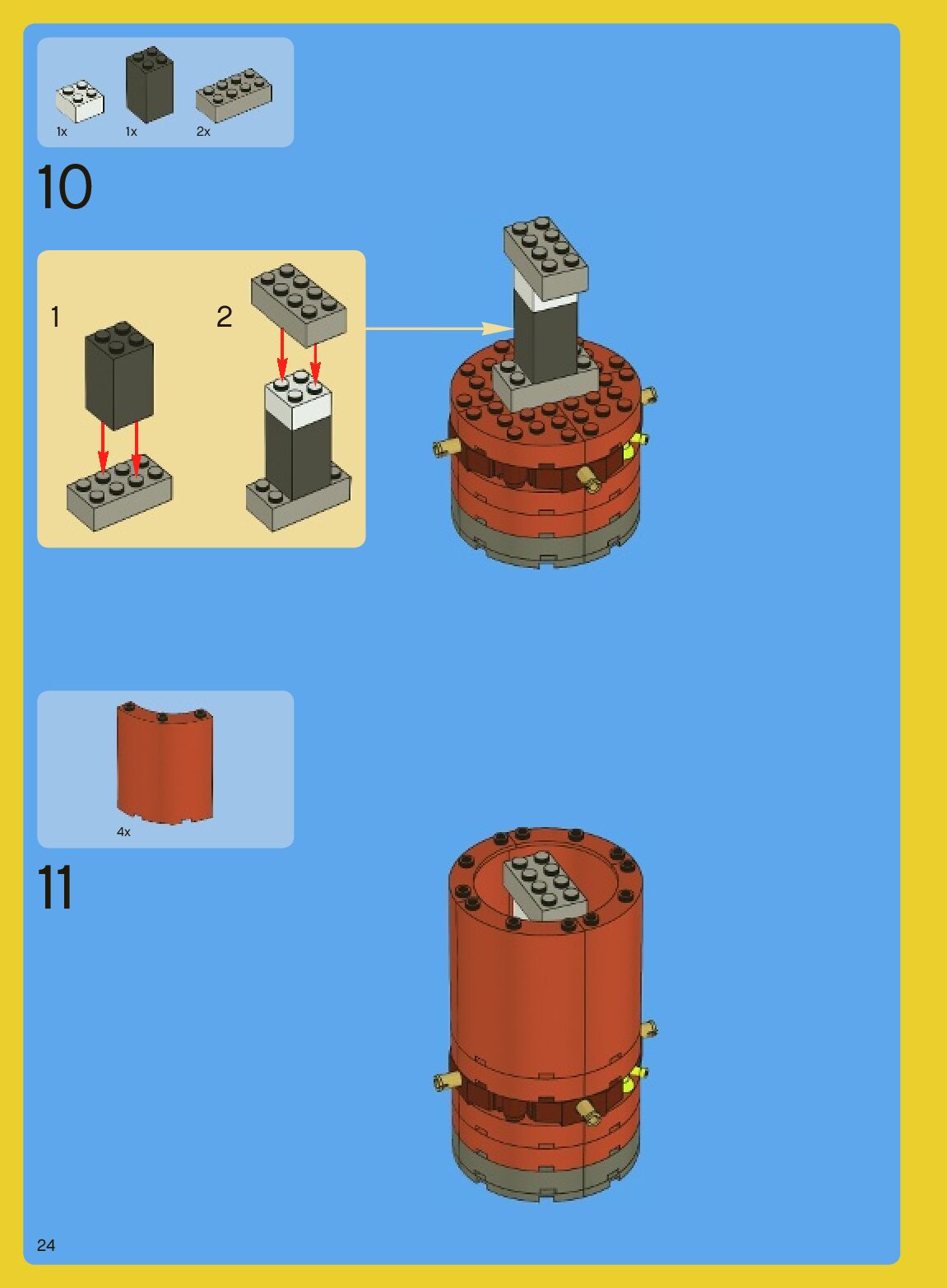 1x 1x 2x

10

1

2

4x

11

24