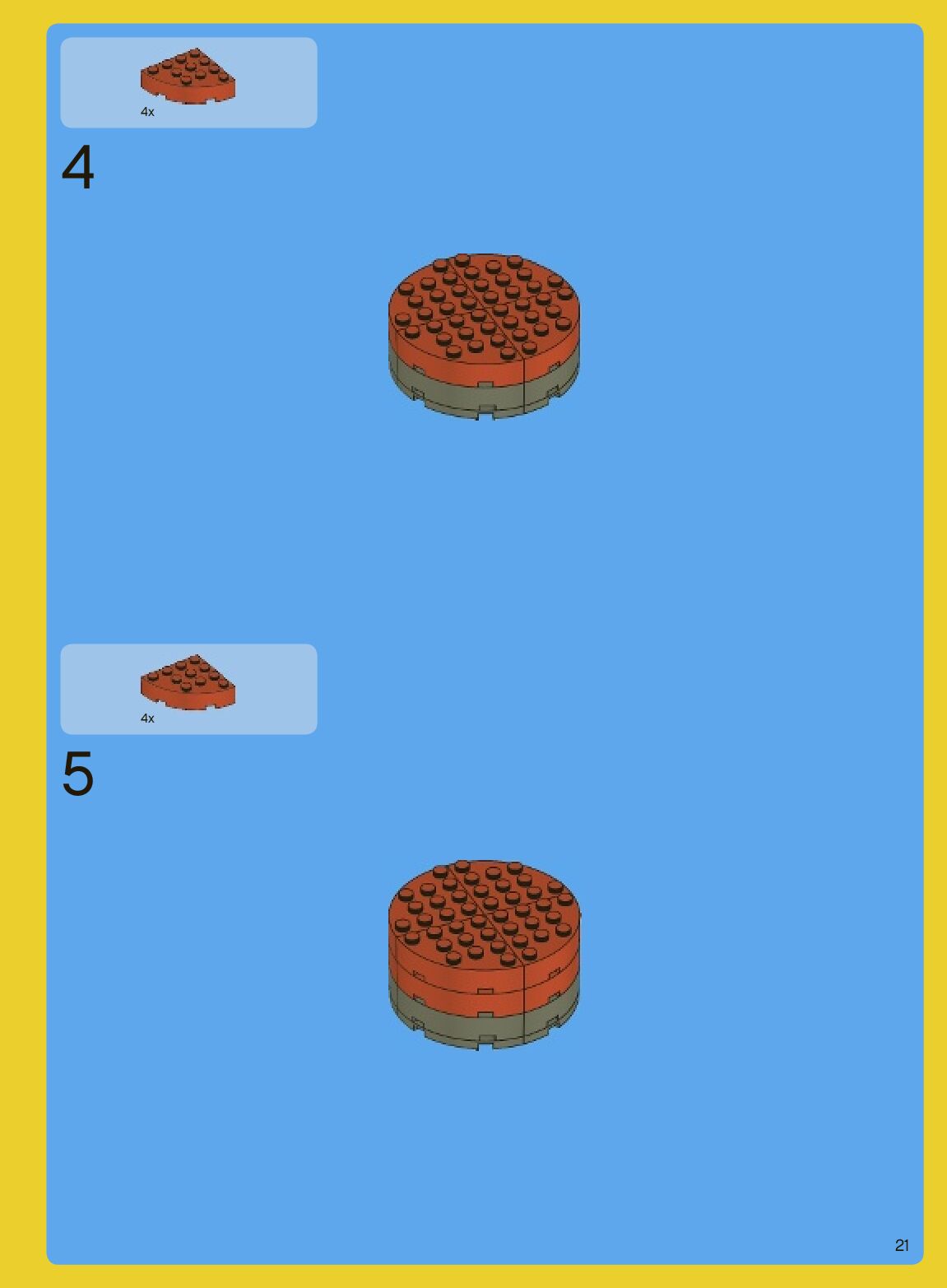 4x

4

4x

5

21