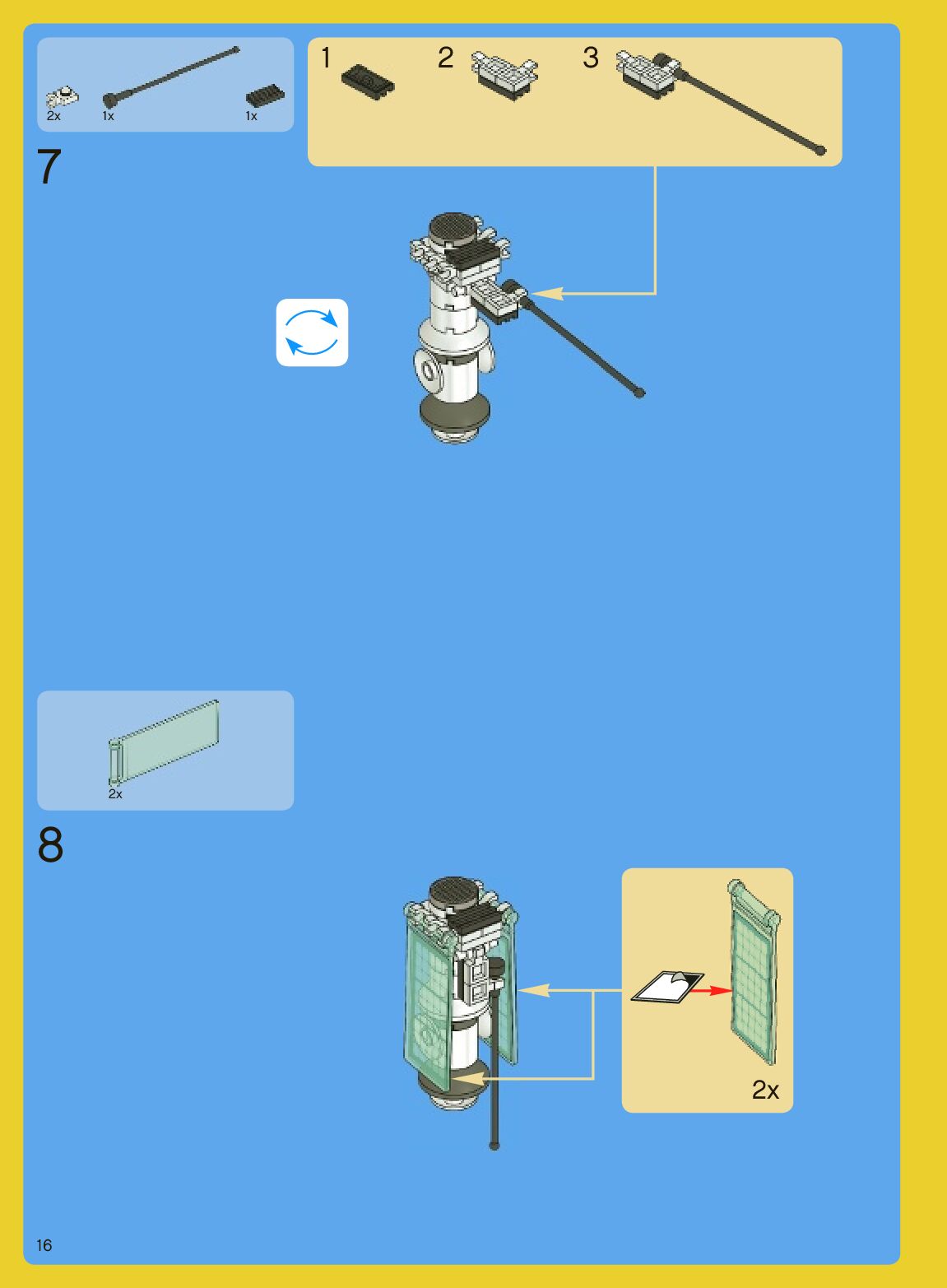 2x 1x 1x

1 2 3

7

2x

8

2x

16