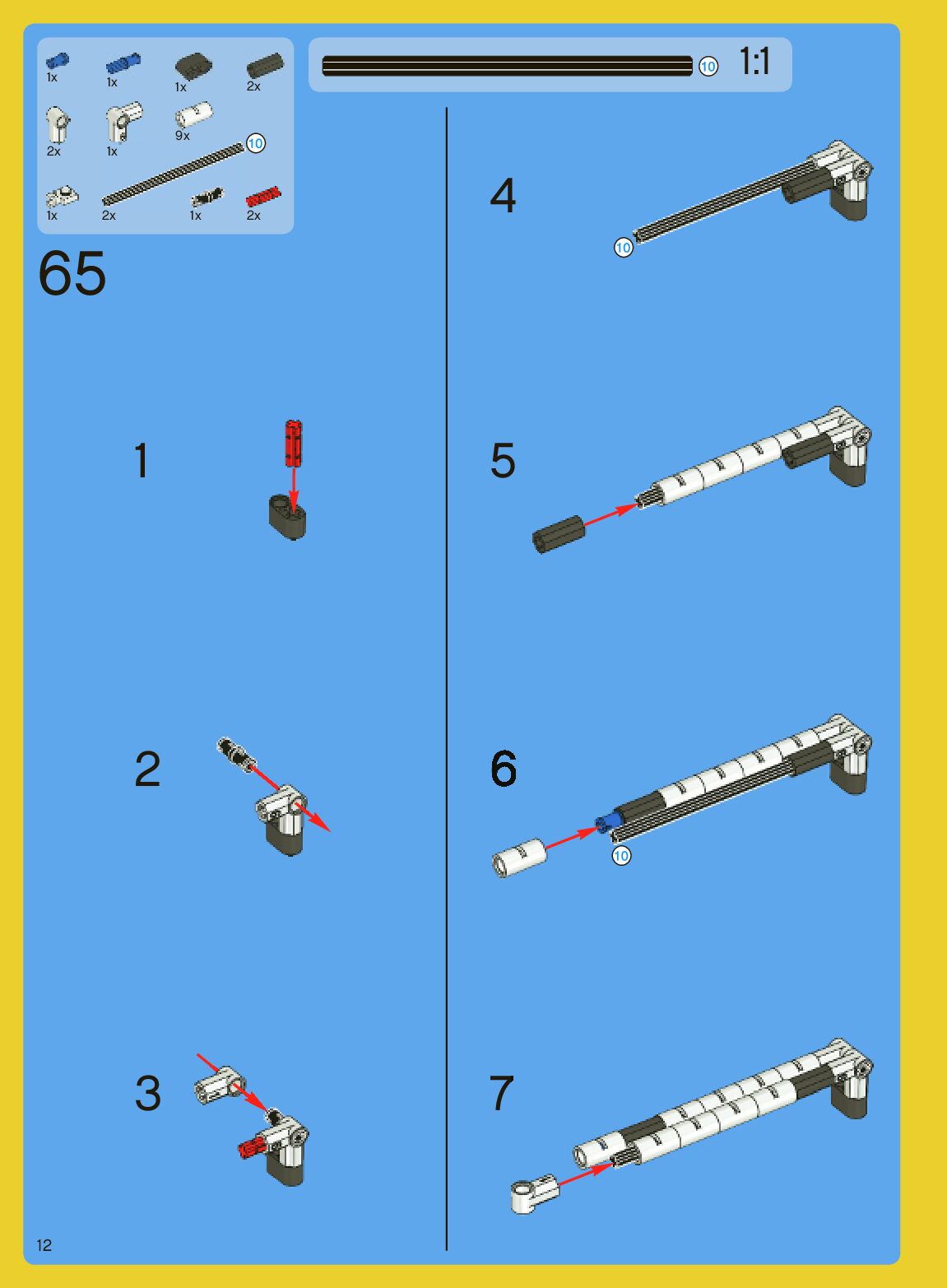 1x 1x 1x 2x

2x 1x 9x 10

1x 2x 1x 2x

10 1:1

65

1

2

3

4

10

5

6

10

7

12