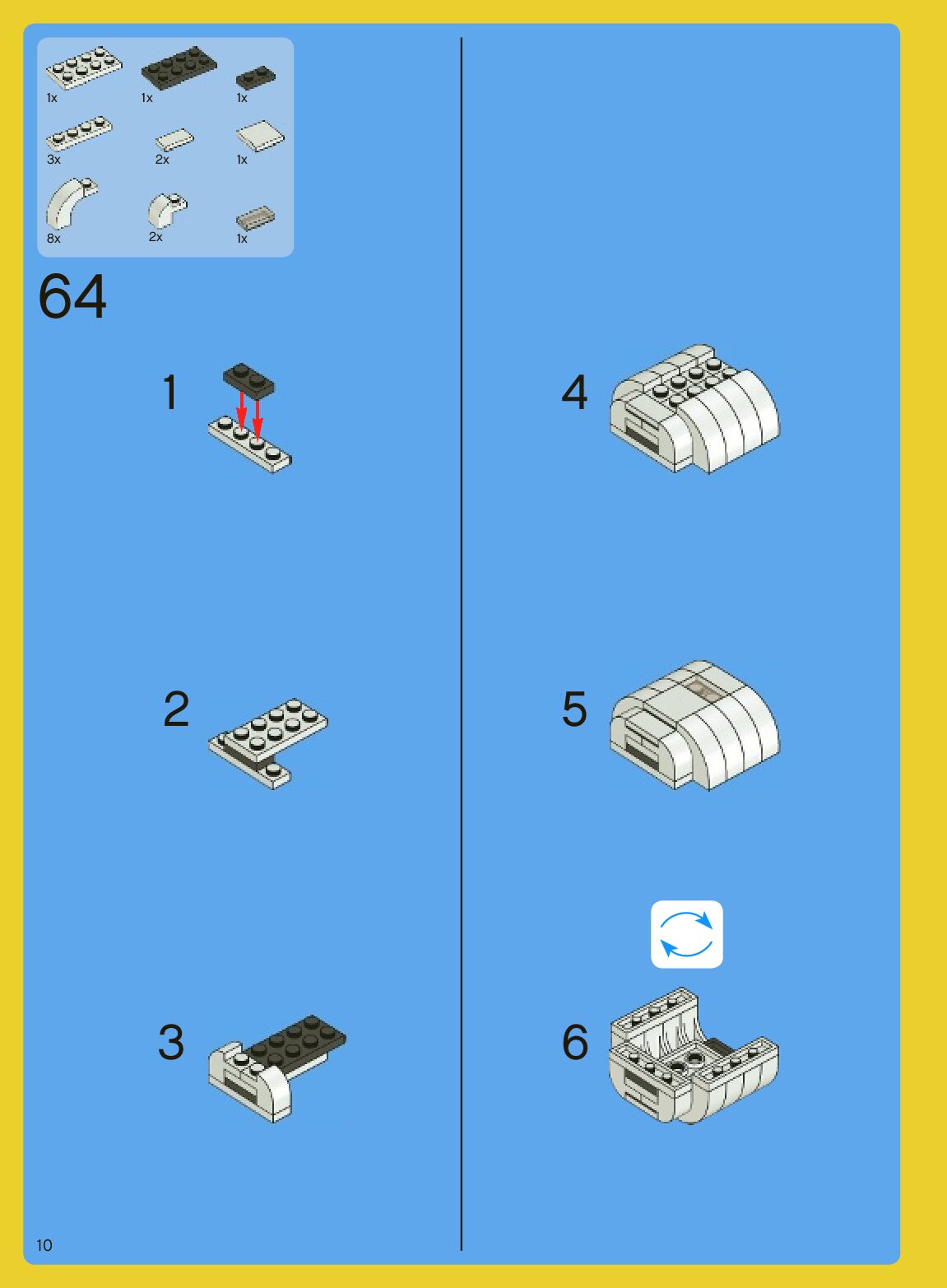 1x 1x 1x

3x 2x 1x

8x 2x 1x

64

1

2

3

4

5

6

10