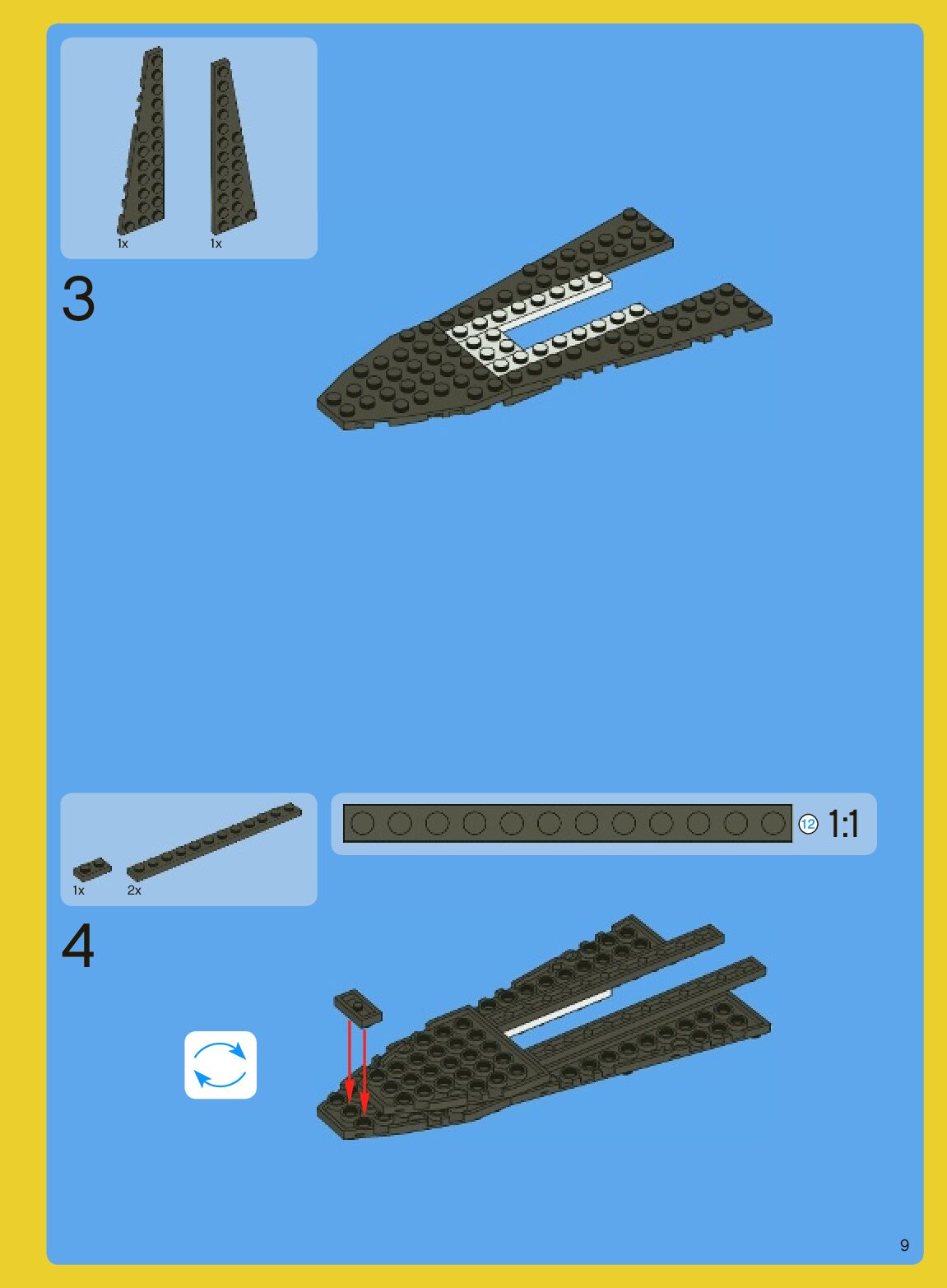 1x 1x

3

1x 2x

12 1:1

4

9