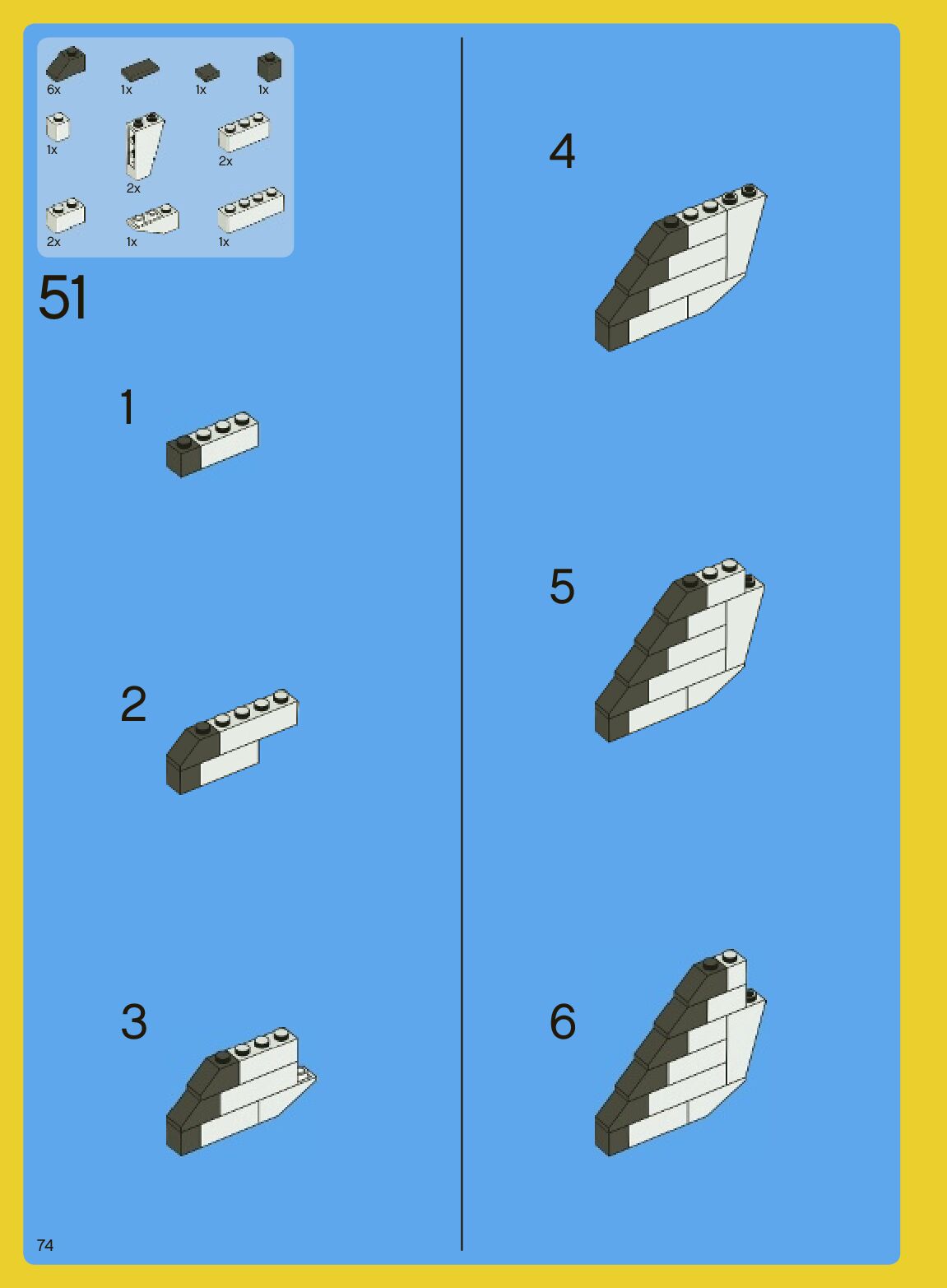 6x 1x 1x 1x

1x 2x 2x

2x 1x 1x

51

1

2

3

4

5

6

74