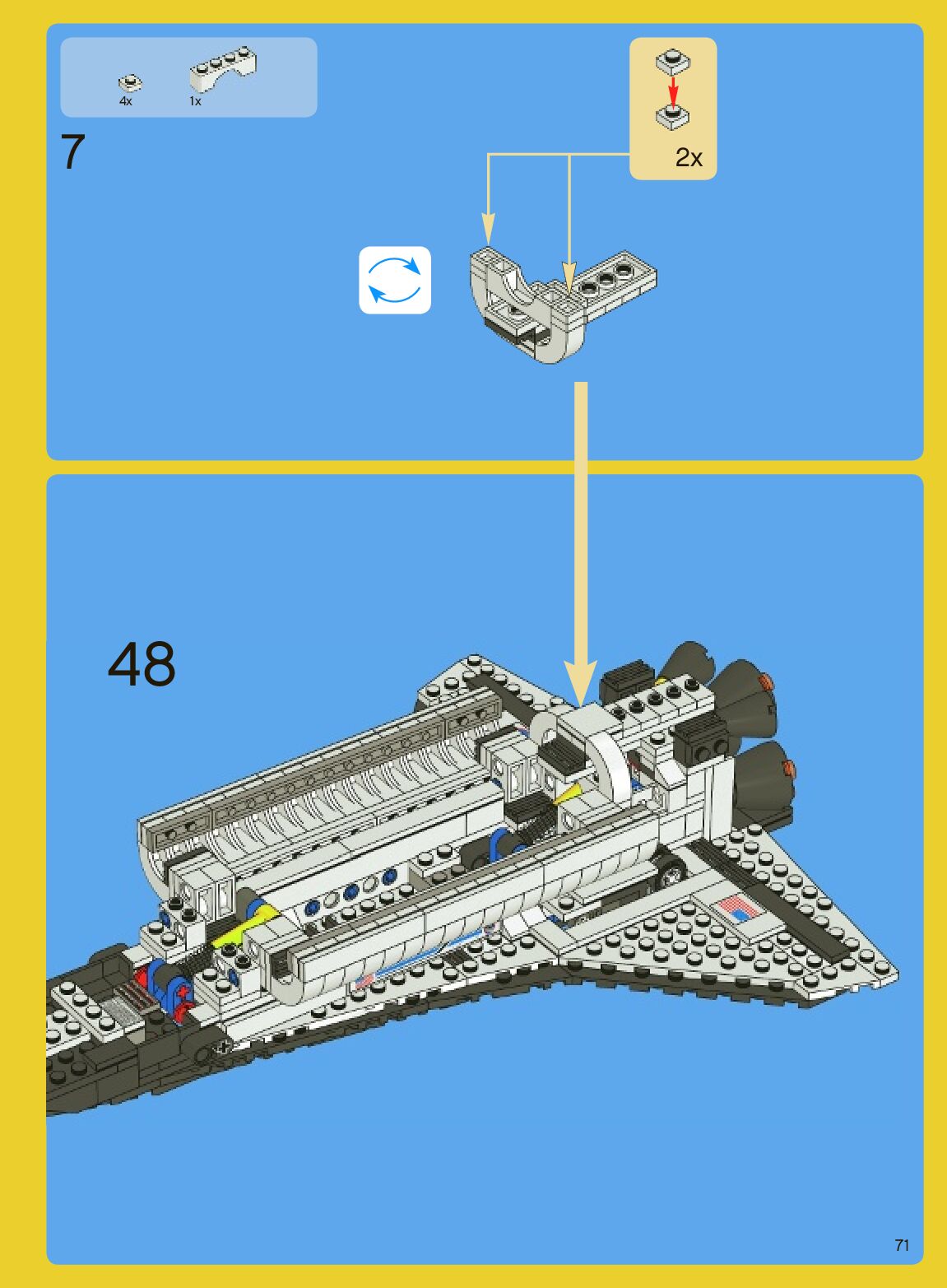 4x 1x

7

2x

48

71