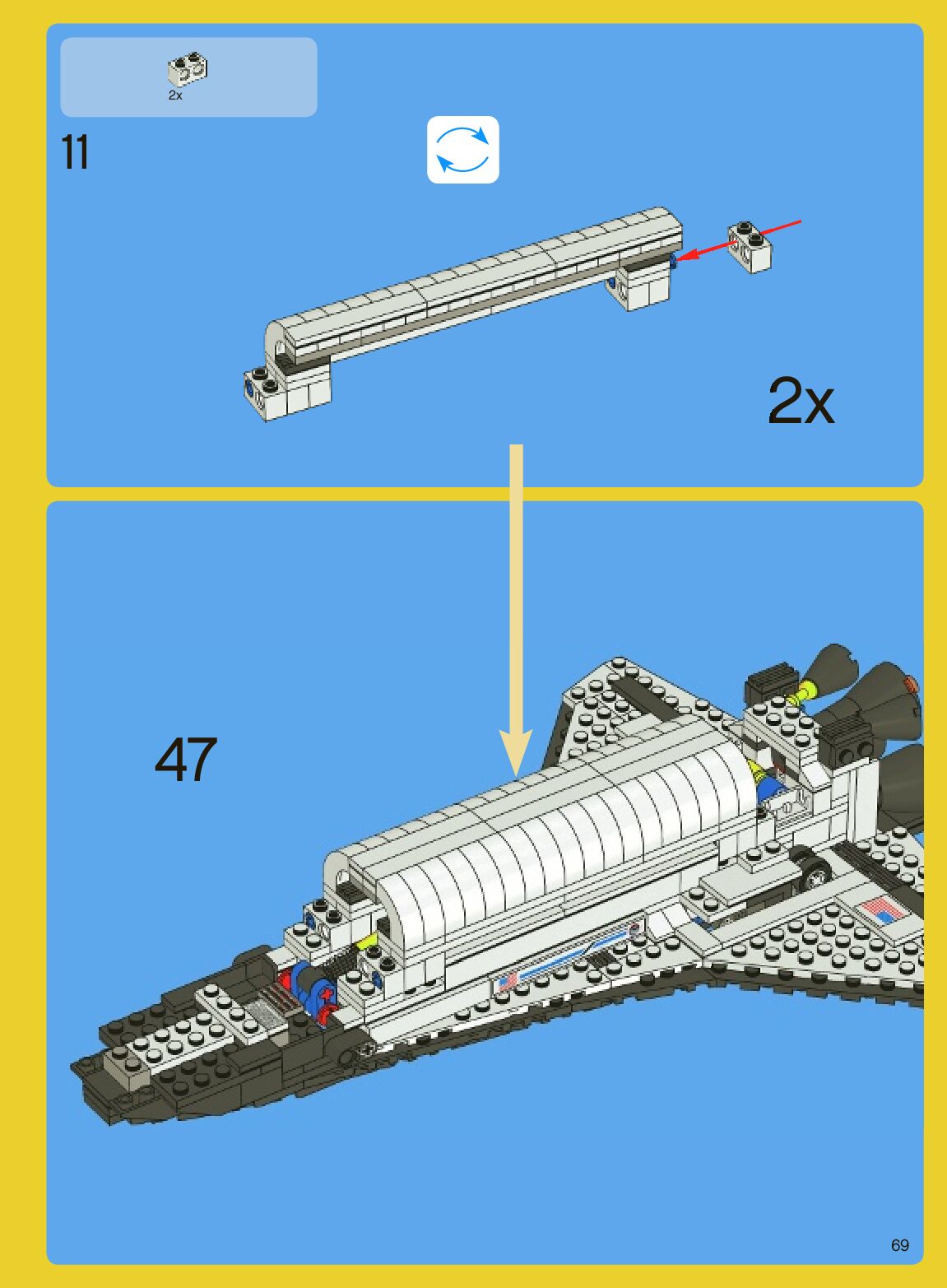 2x

11

2x

47

69