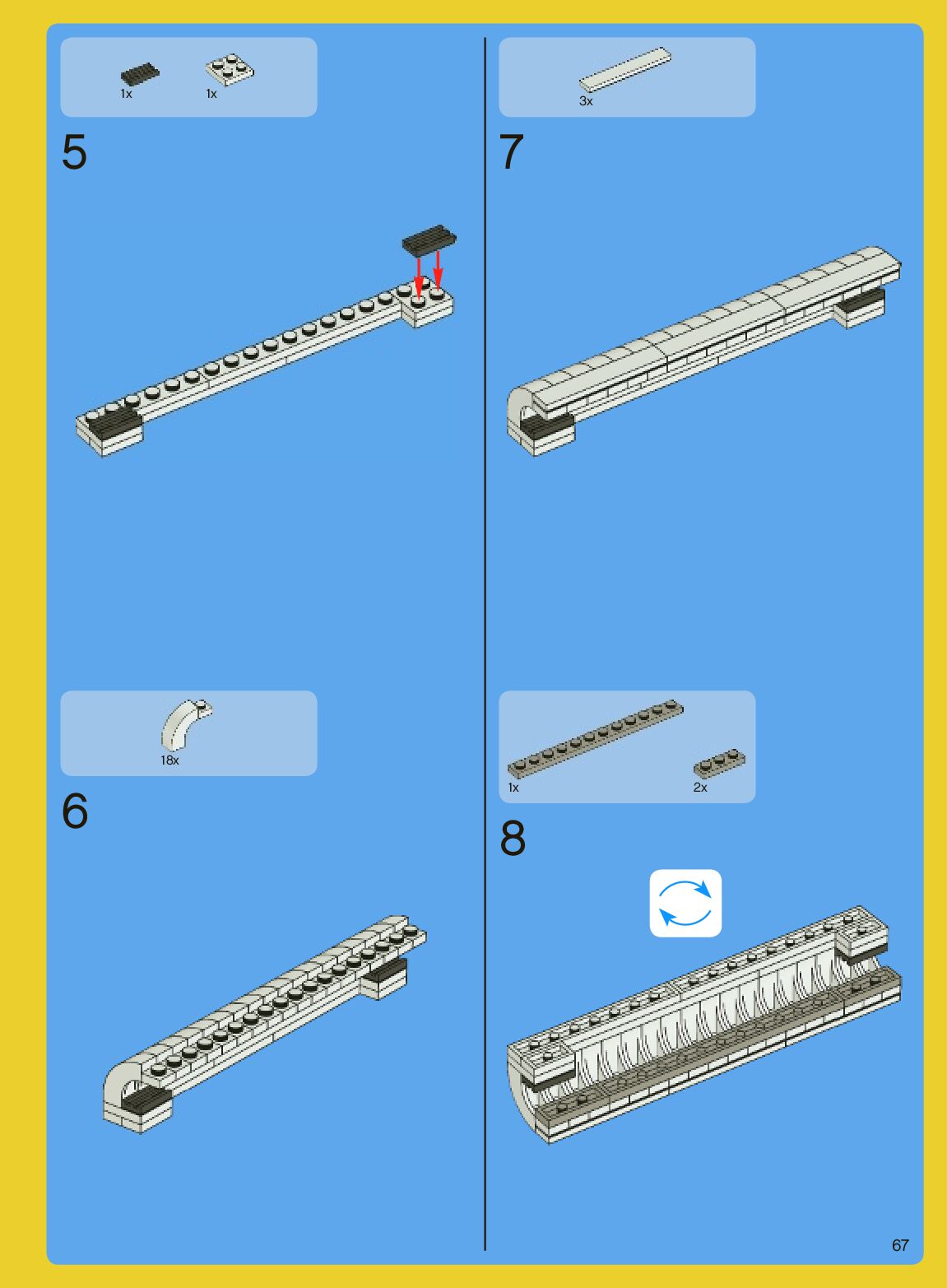 1x 1x

5

18x

6

3x

7

1x 2x

8

67