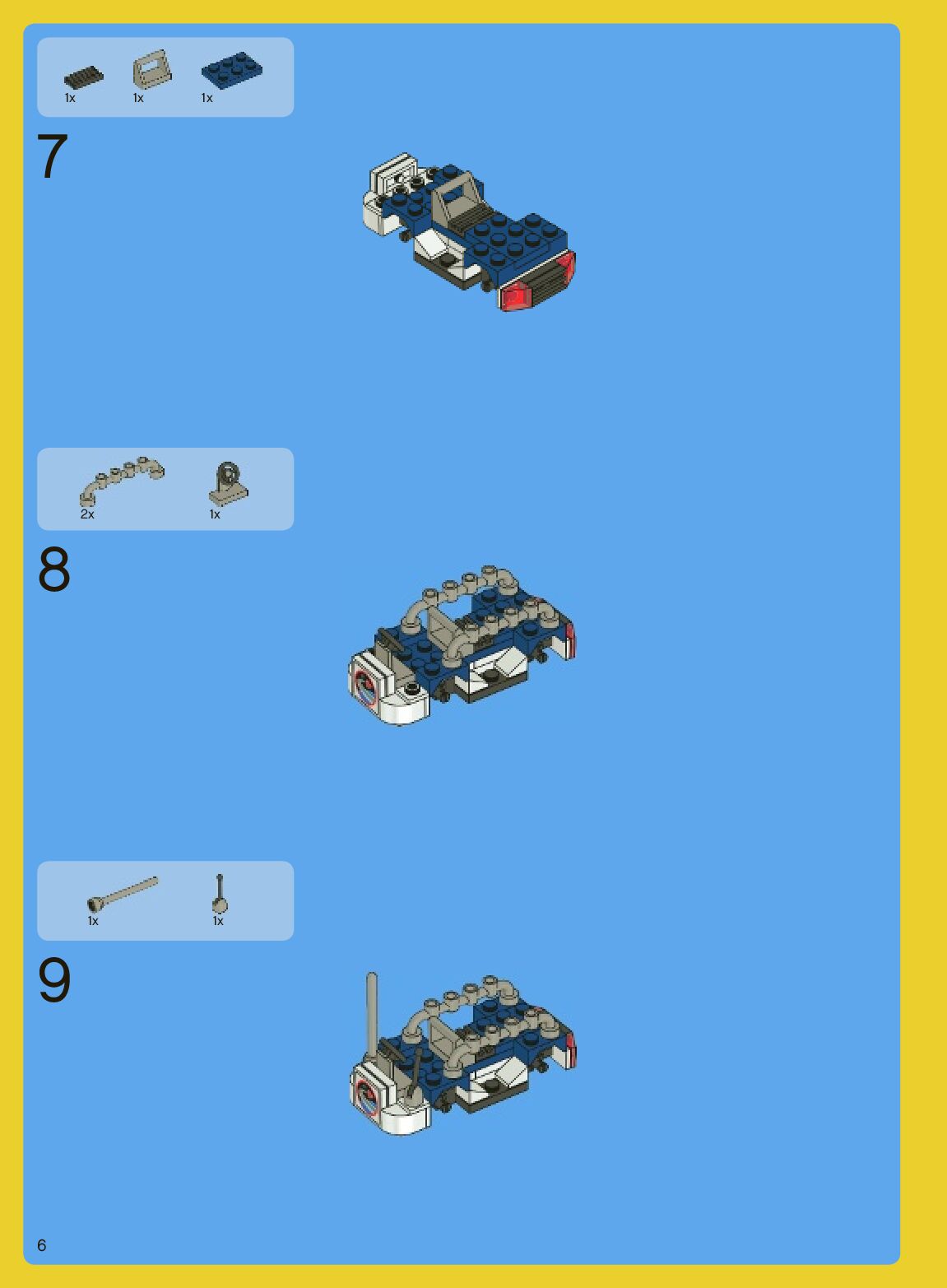 1x 1x 1x

7

2x 1x

8

1x 1x

9

6