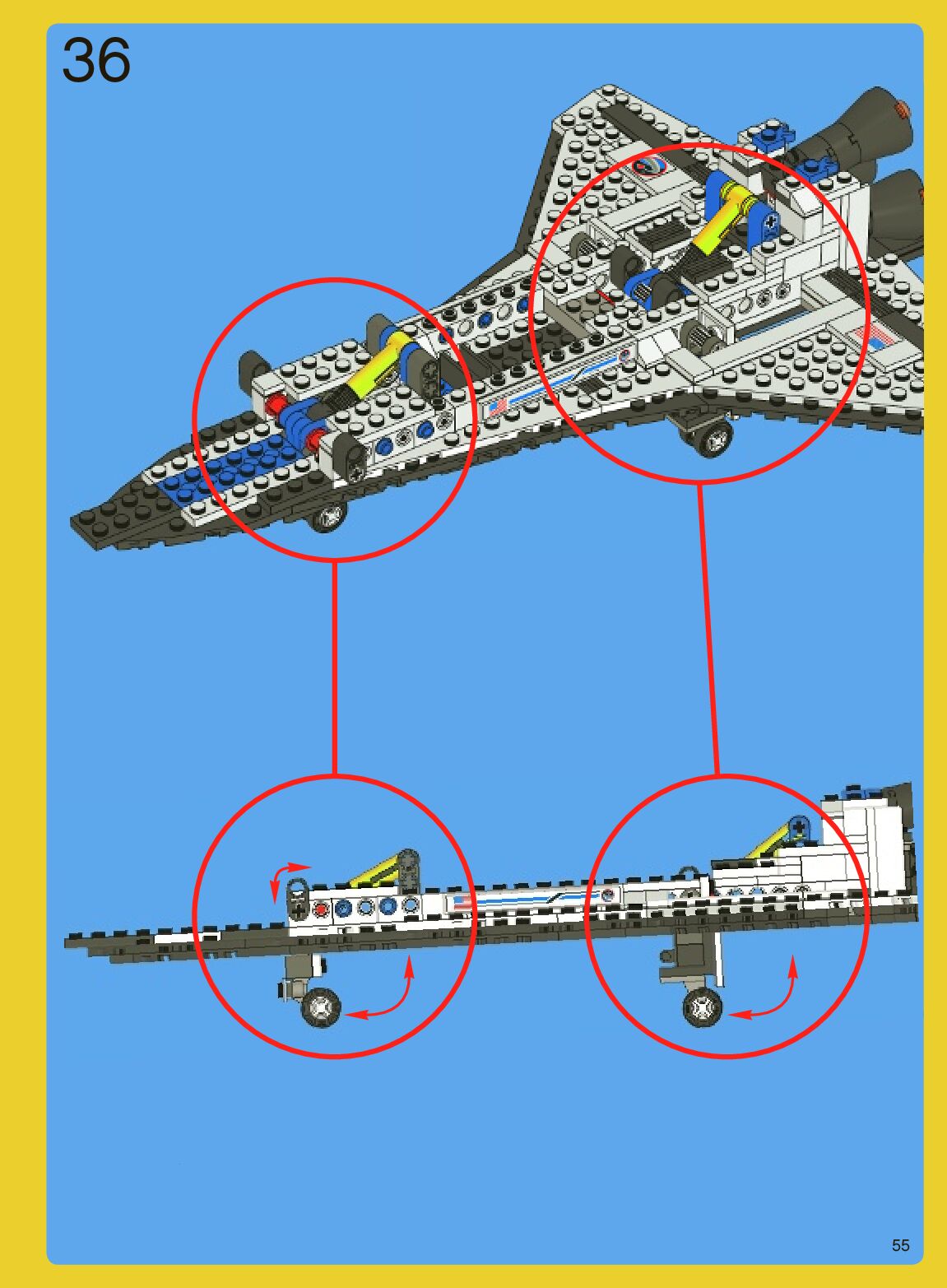 36

55