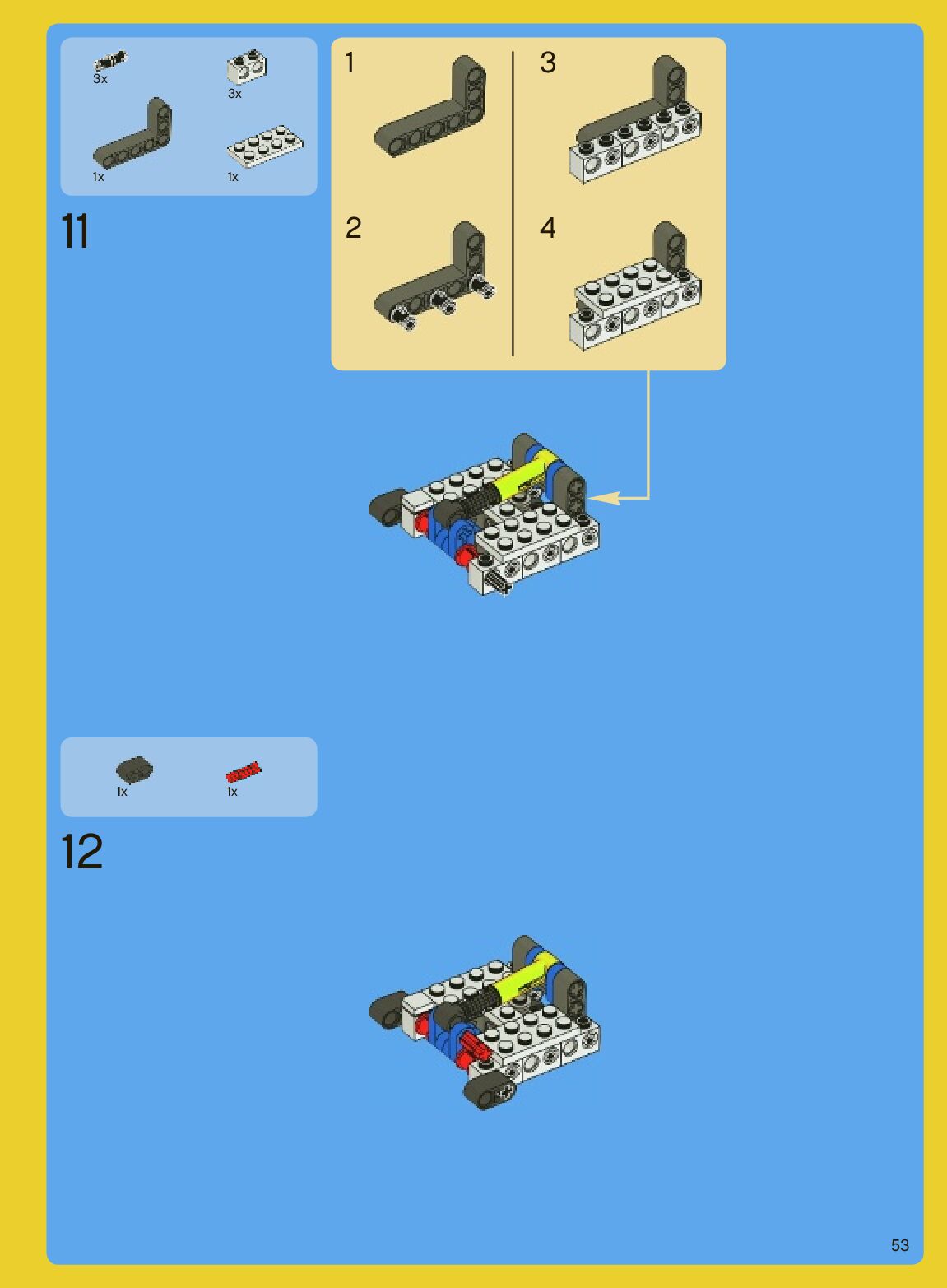 3x
3x
1x
1x

11

1
2
3
4

1x
1x

12

53