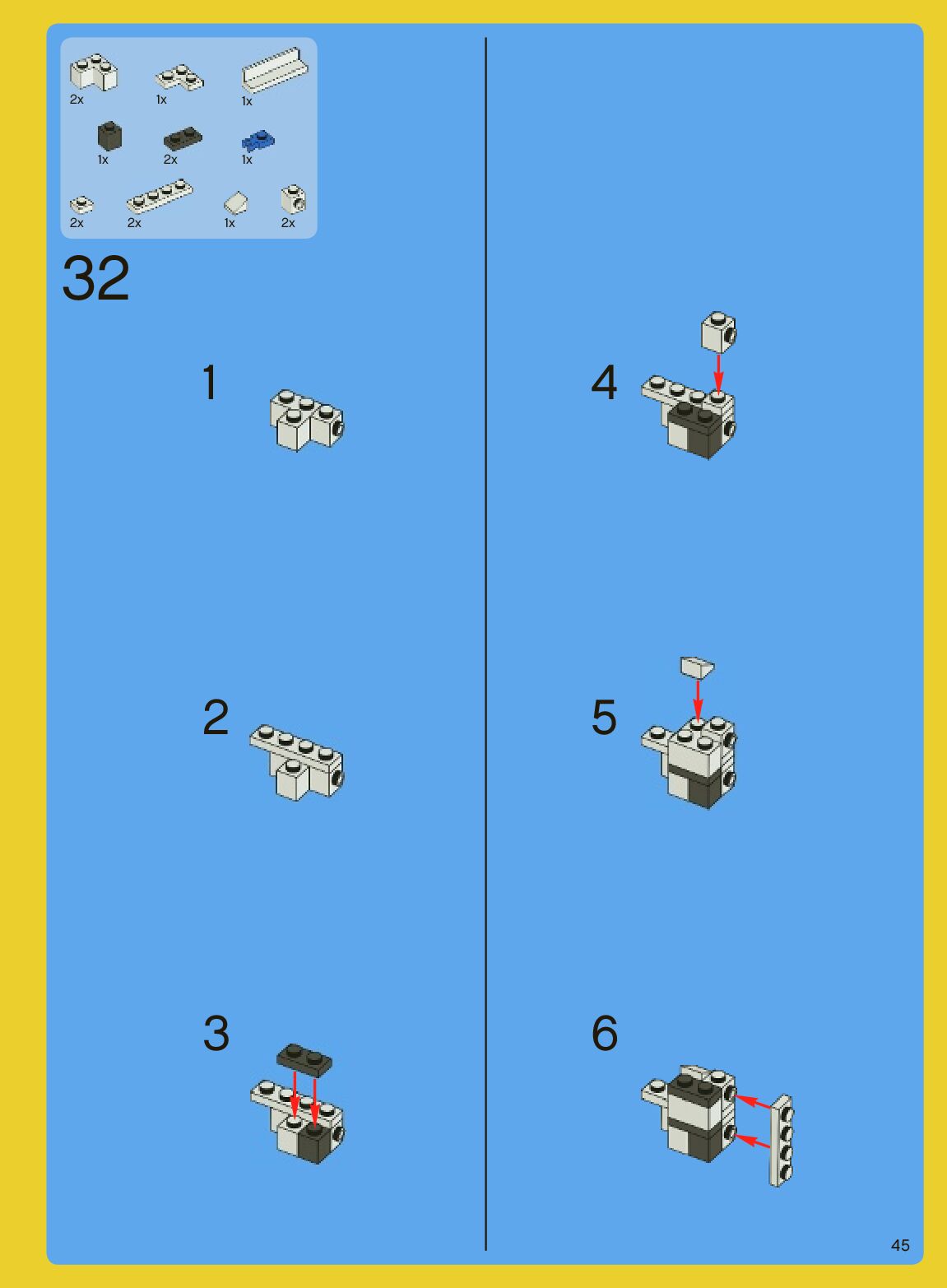 2x 1x 1x

1x 2x 1x

2x 2x 1x 2x

32

1

2

3

4

5

6

45