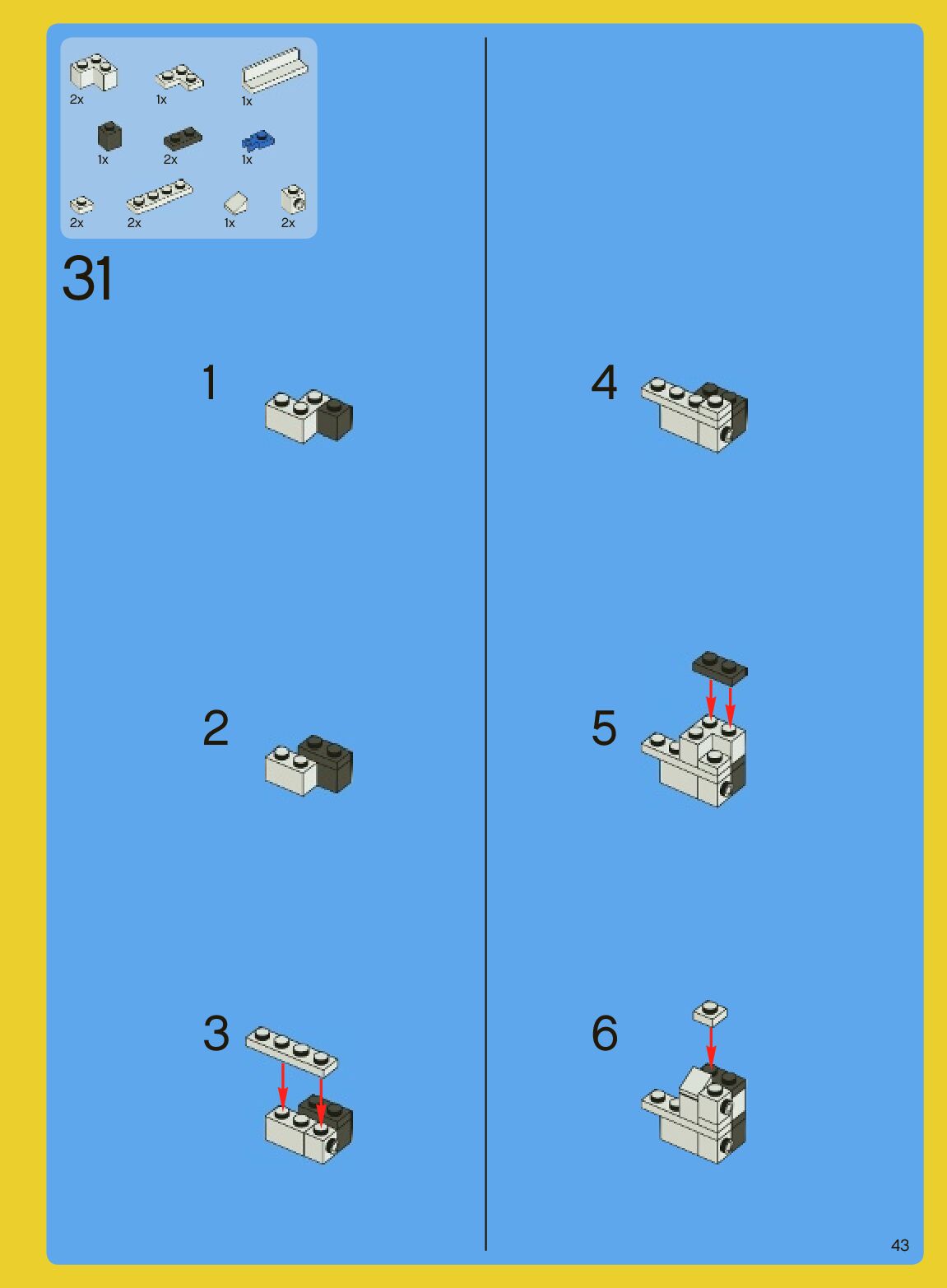 2x 1x 1x

1x 2x 1x

2x 2x 1x 2x

31

1

2

3

4

5

6

43