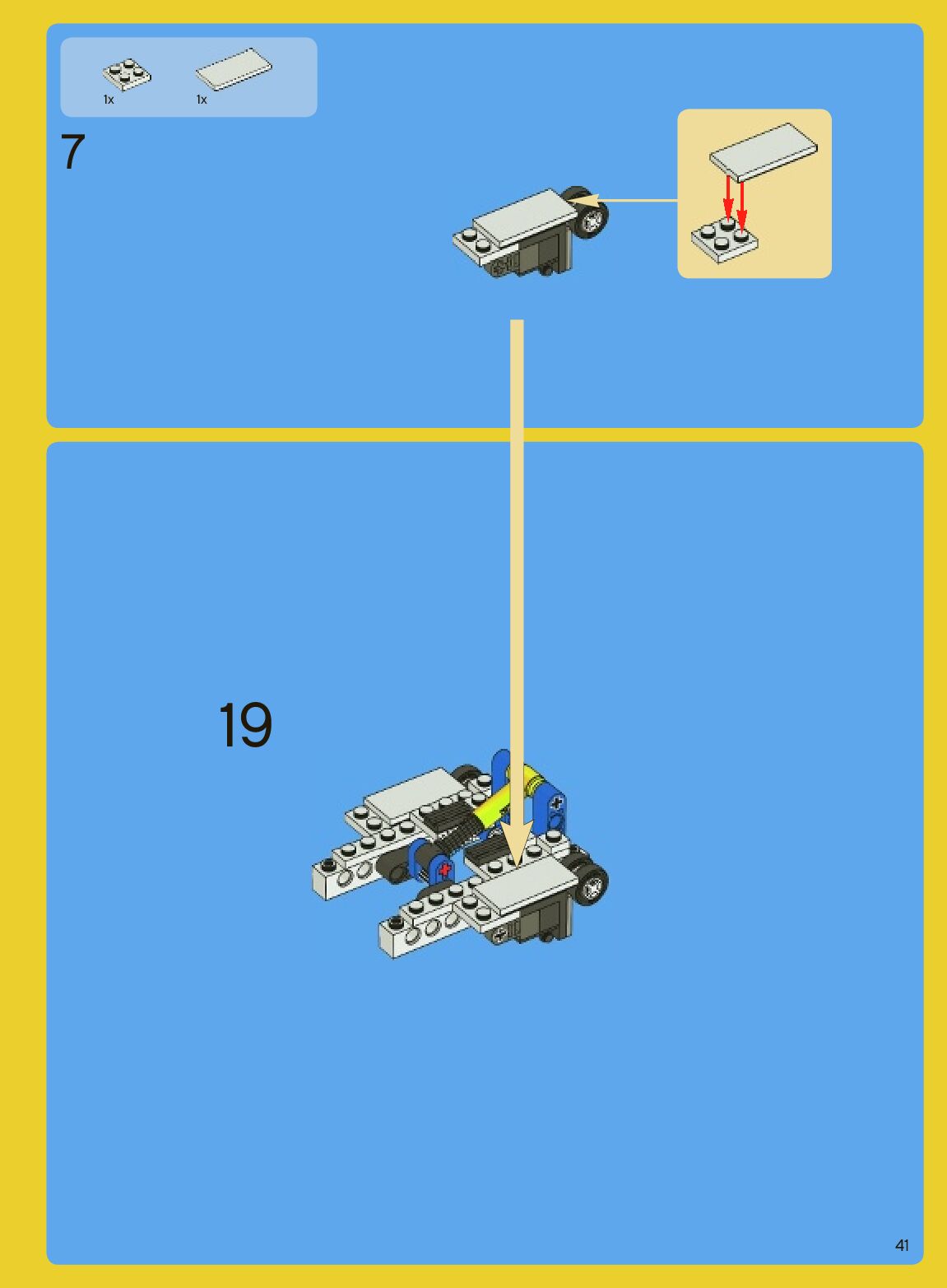 1x 1x

7

19

41