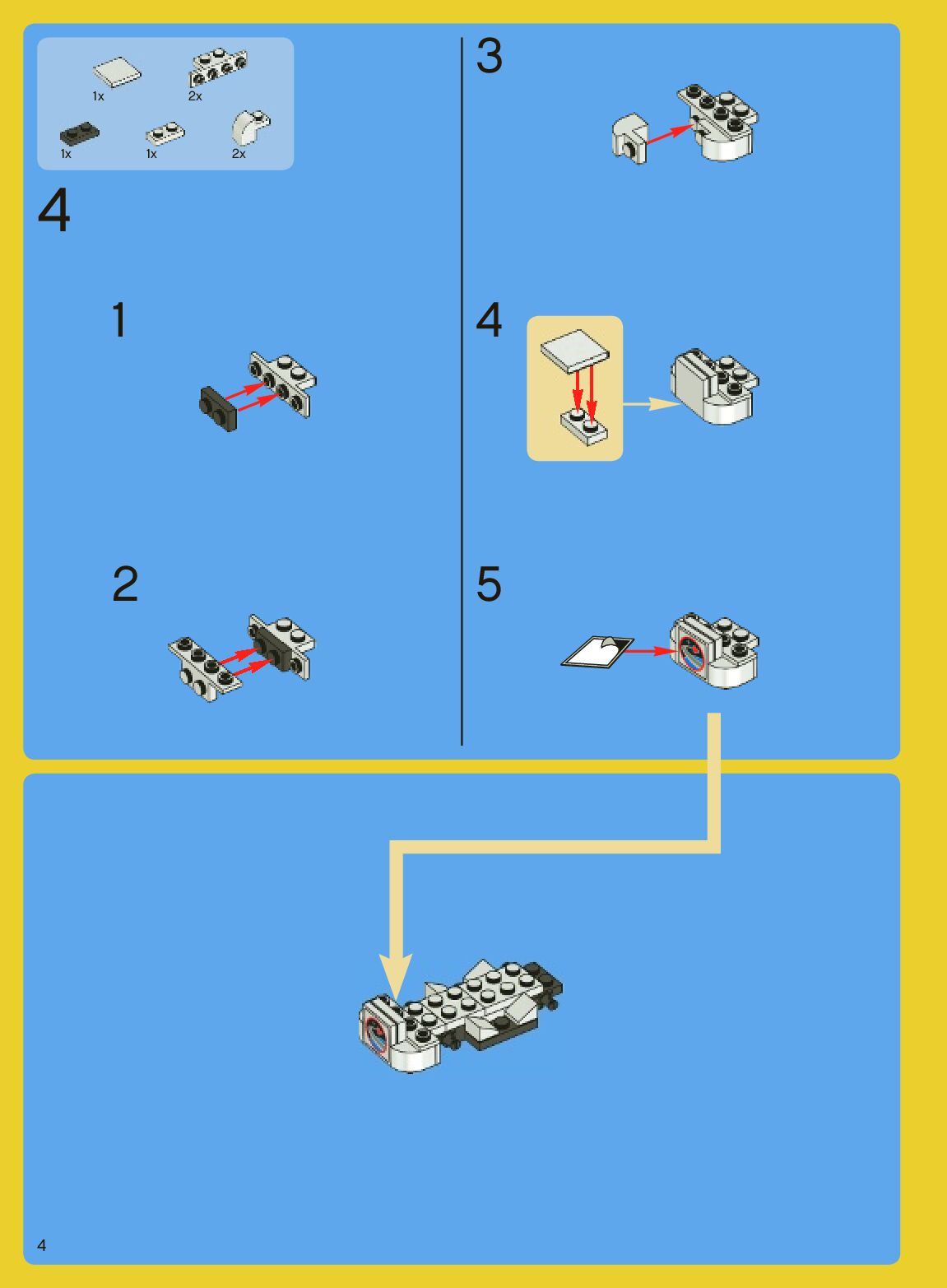 1x 2x

1x 1x 2x

4

1

2

3

4

5

4