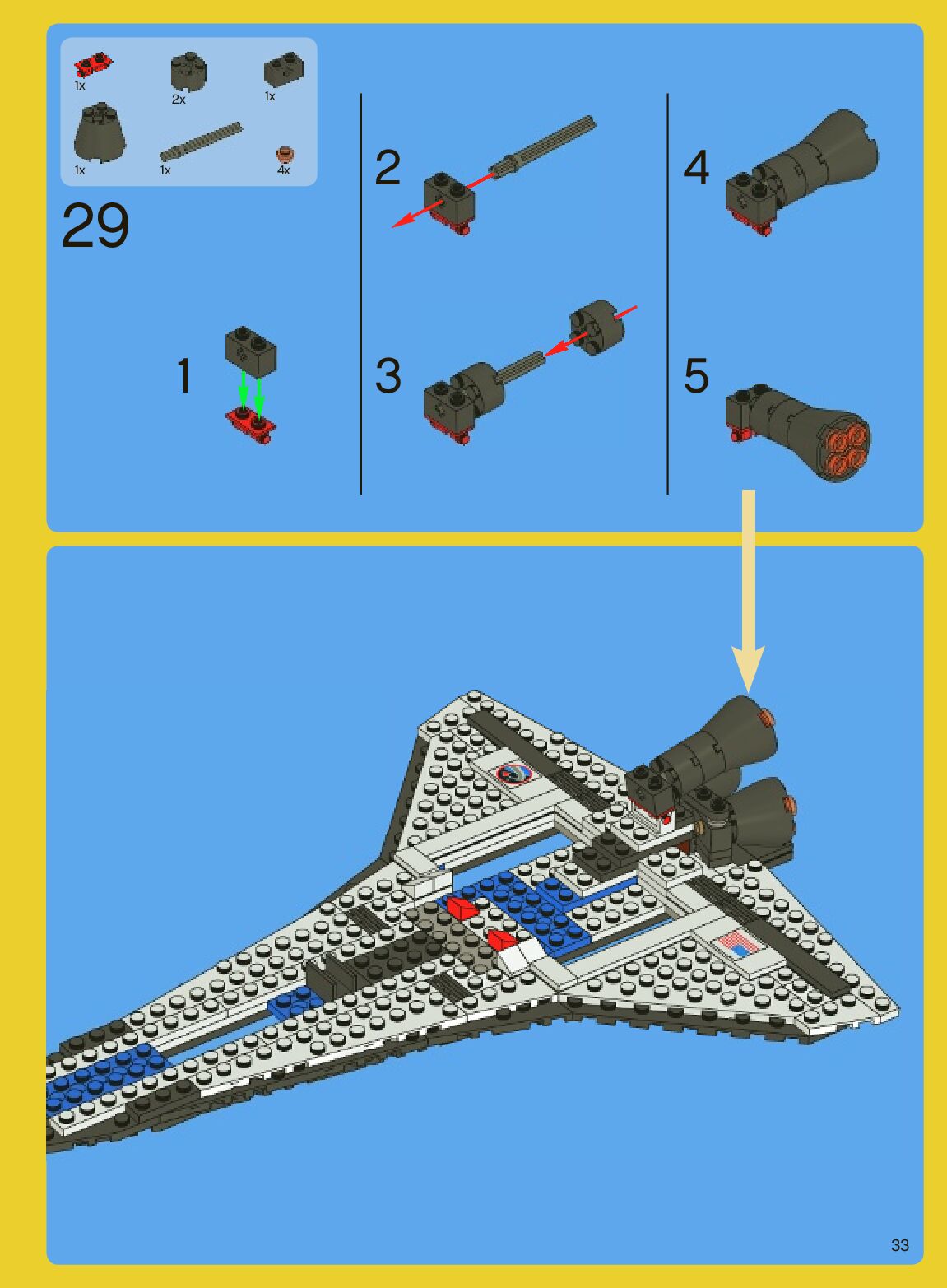 1x
2x
1x
1x
1x
4x

29

1

2

3

4

5

33