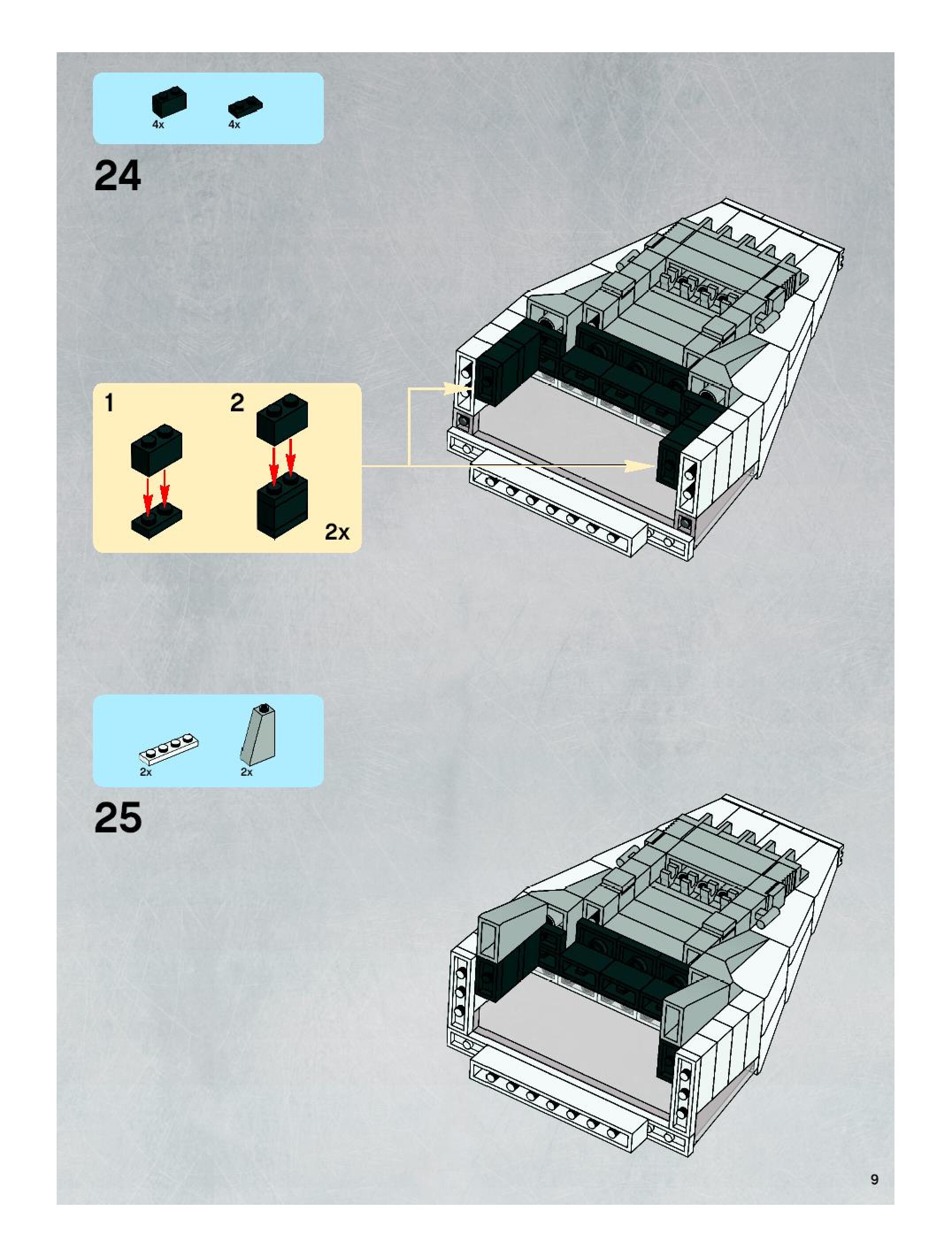 4x 4x

24

1 2

2x

2x 2x

25

9