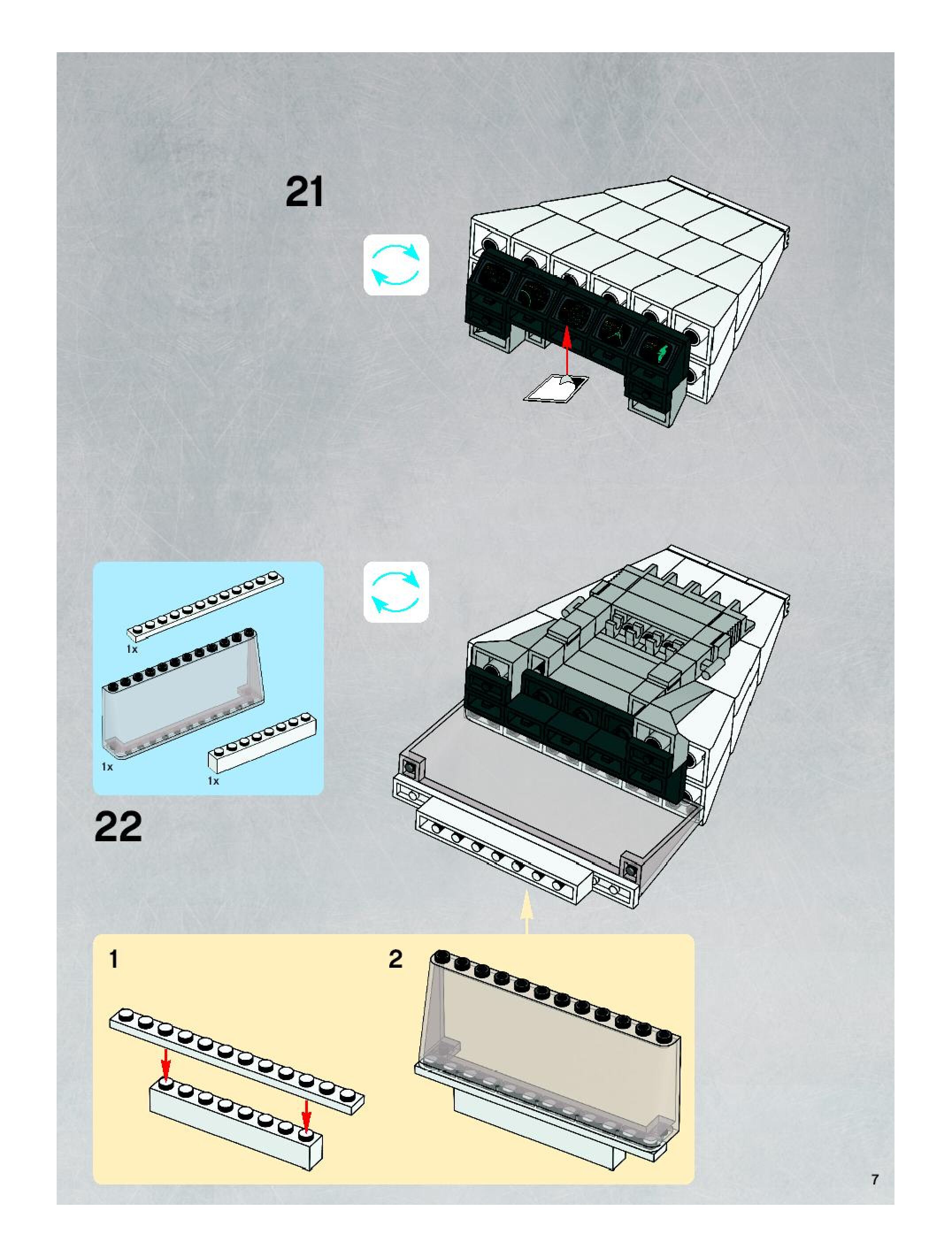 21

1x

1x

1x

22

1

2

7