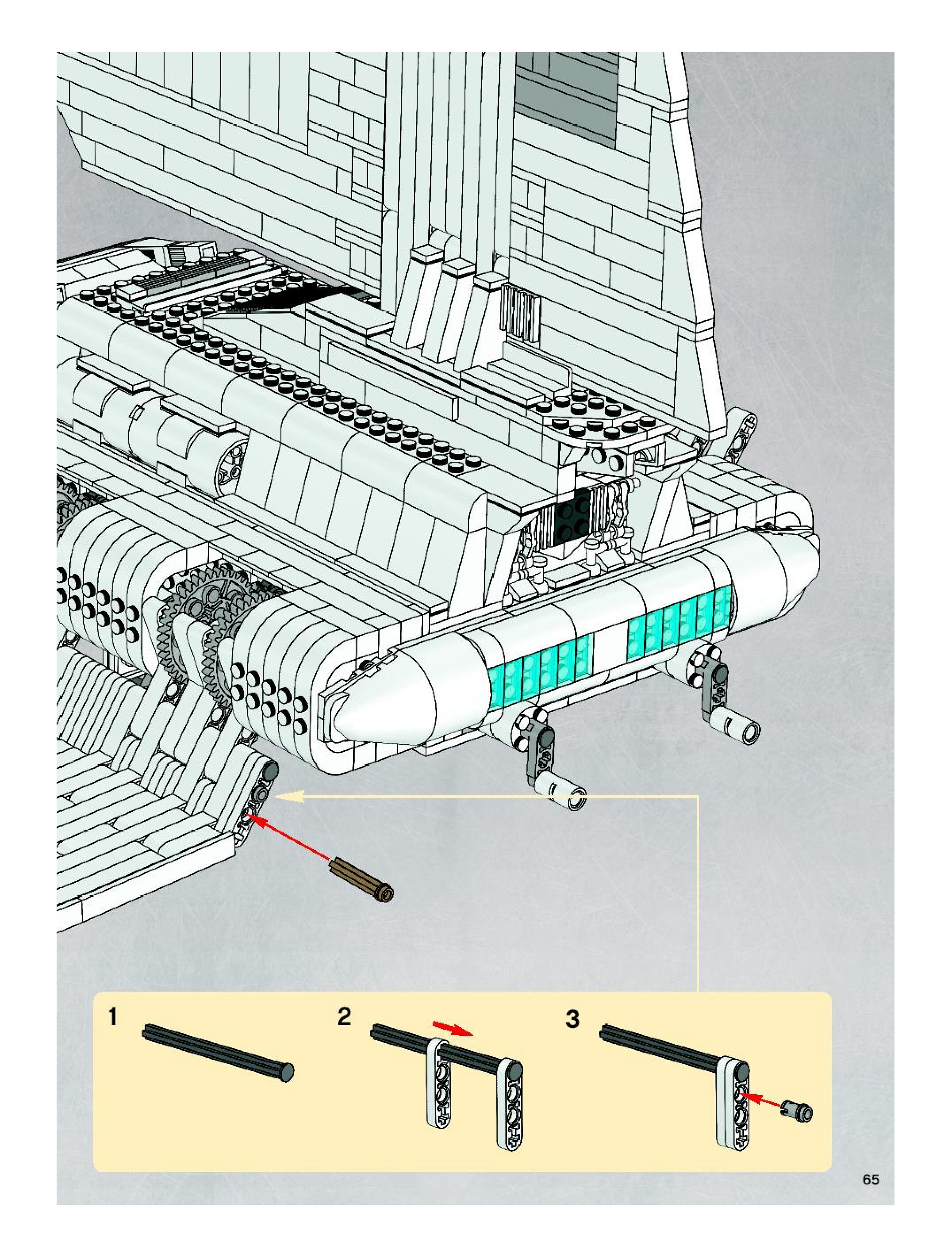 1

2

3

65