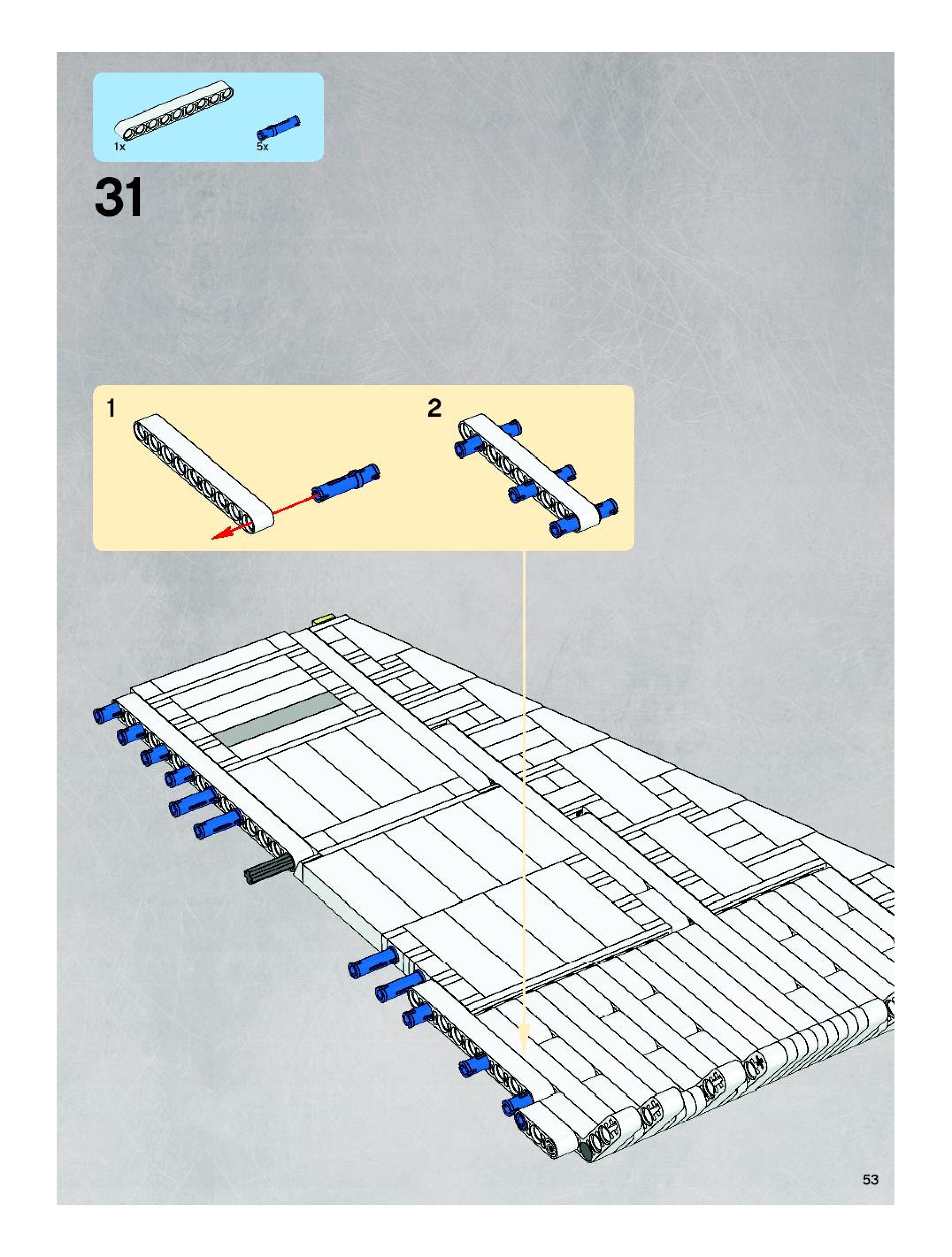 1x
5x

31

1
2

53