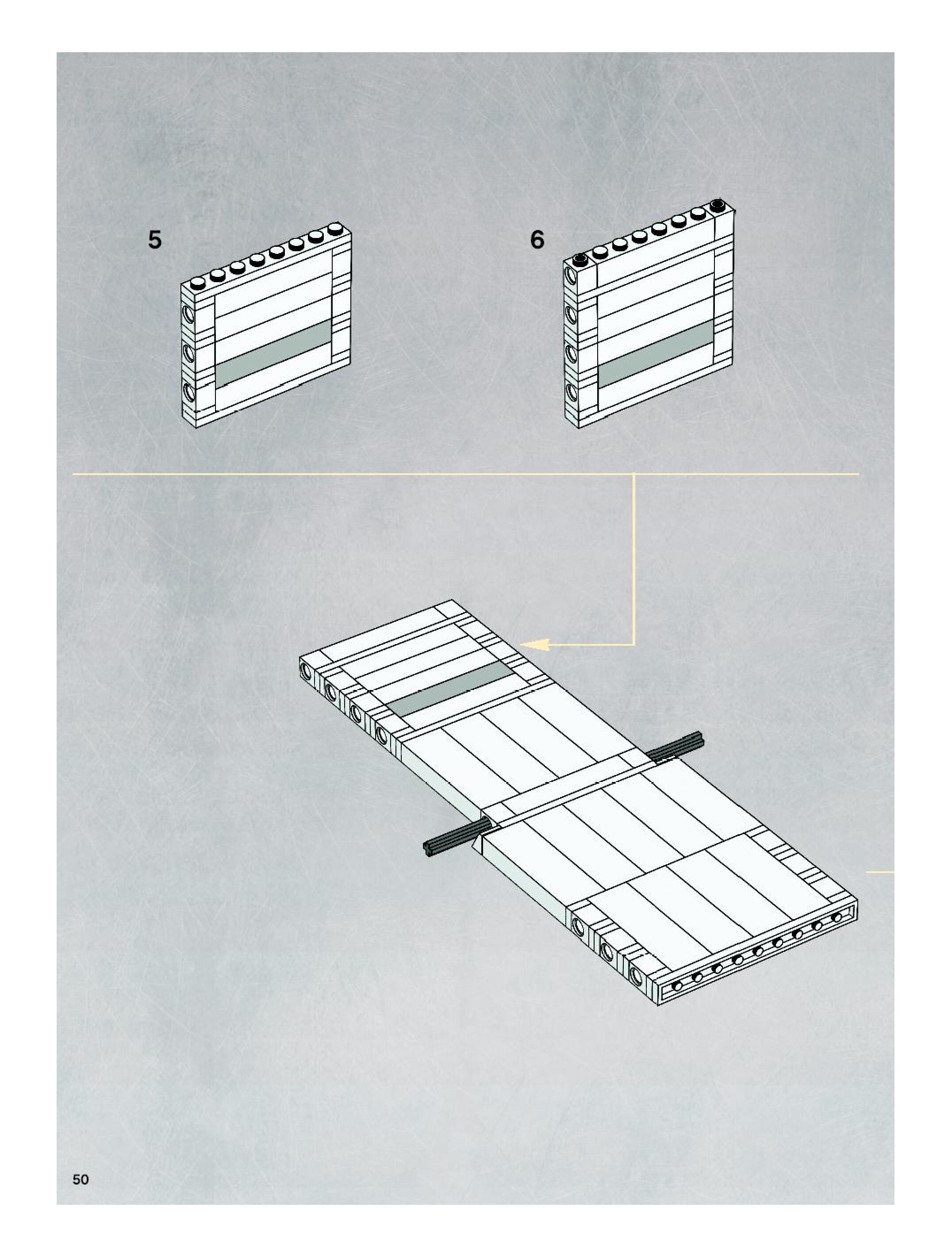 5

6

50