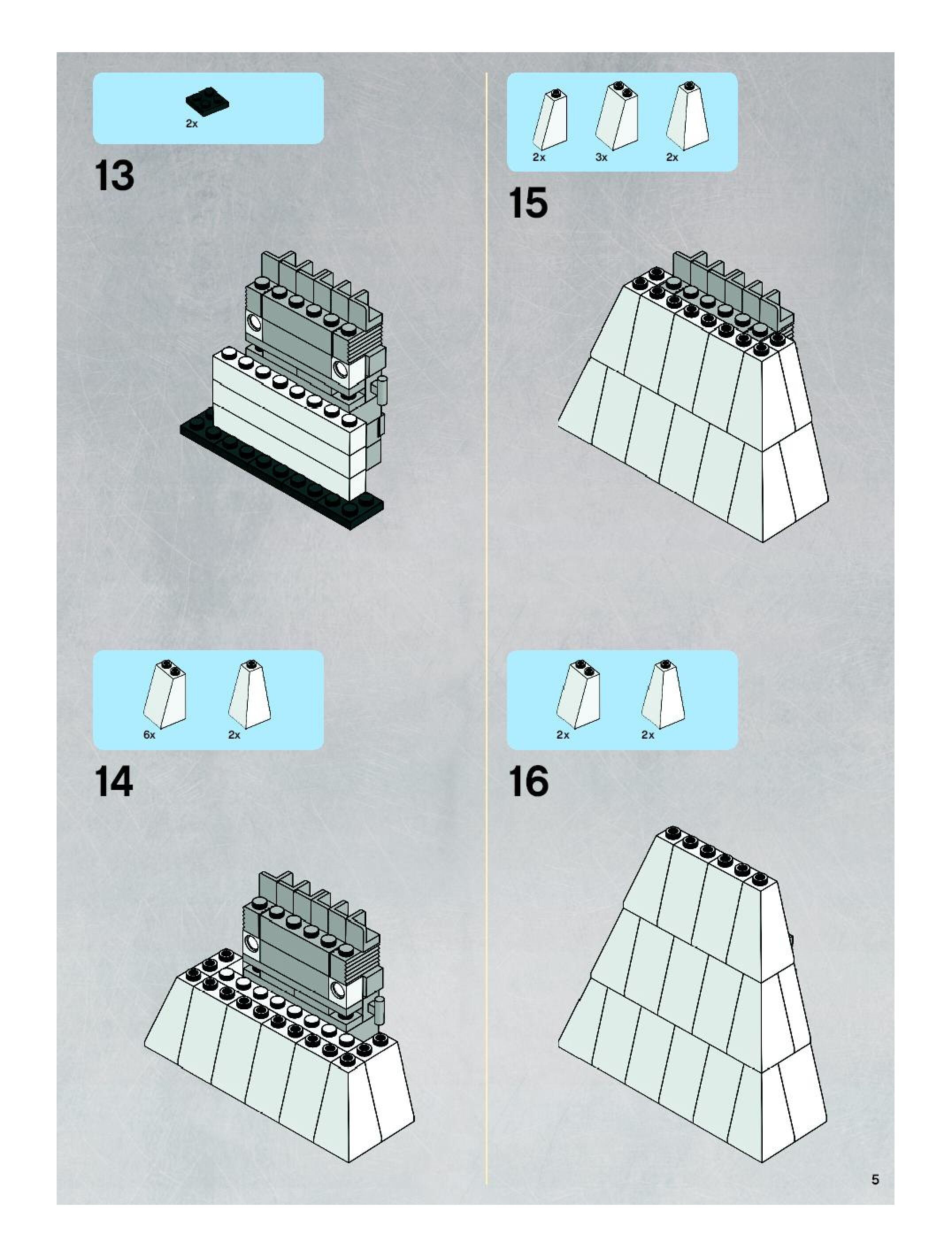 2x

13

6x 2x

14

2x 3x 2x

15

2x 2x

16

5