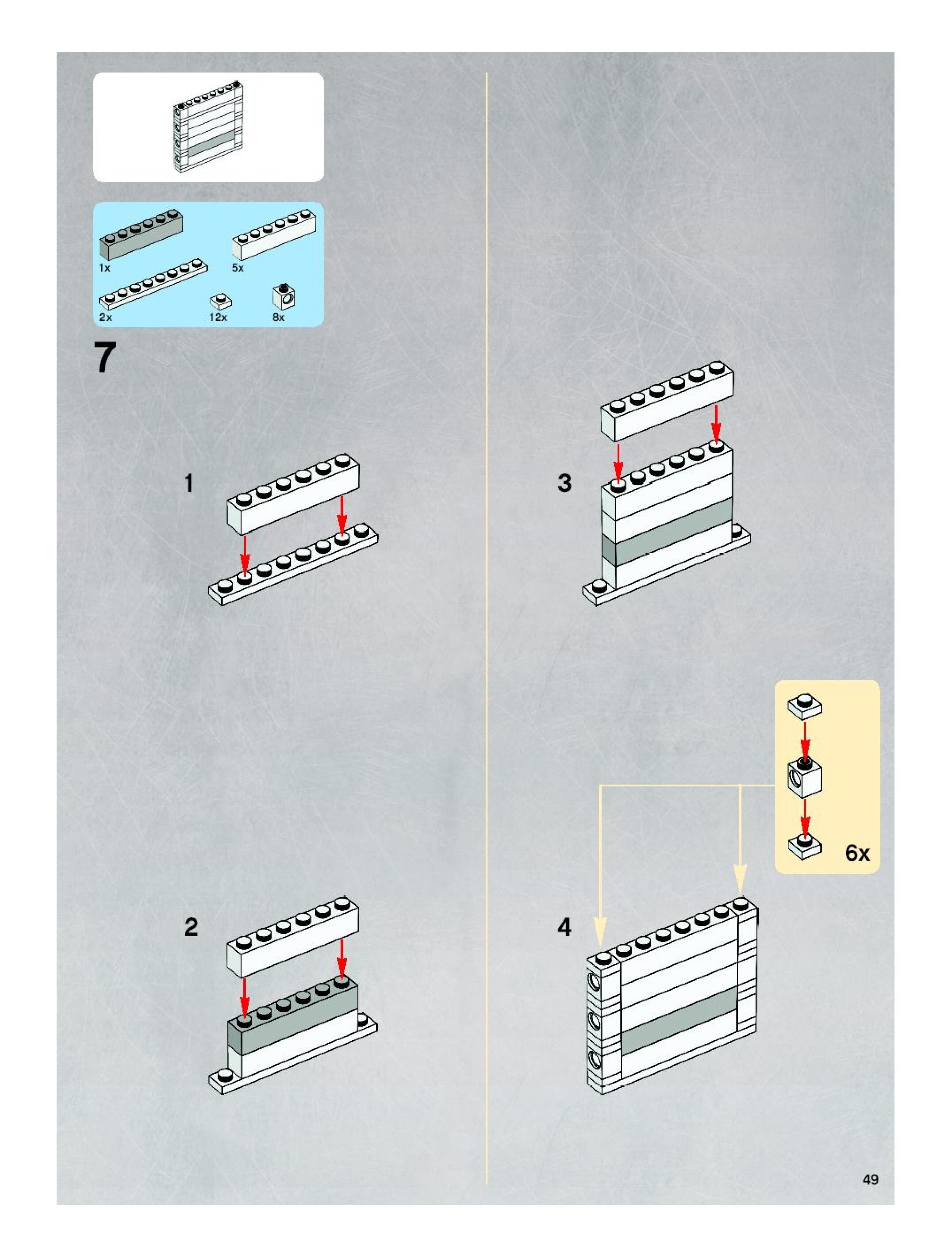 1x
5x
2x
12x
8x

7

1

2

3

6x

4

49