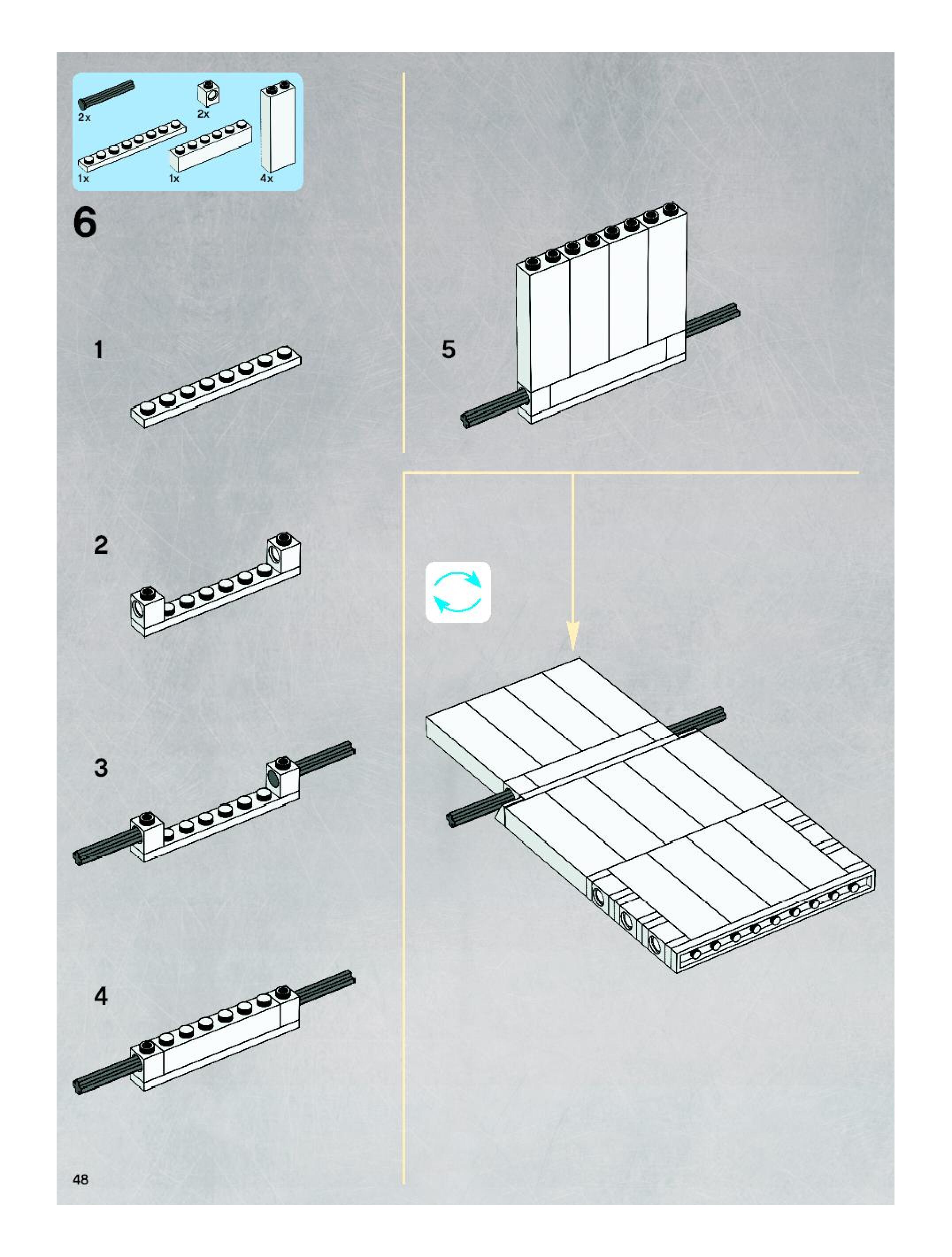 2x
2x
1x
1x
4x

6

1

2

3

4

5

48