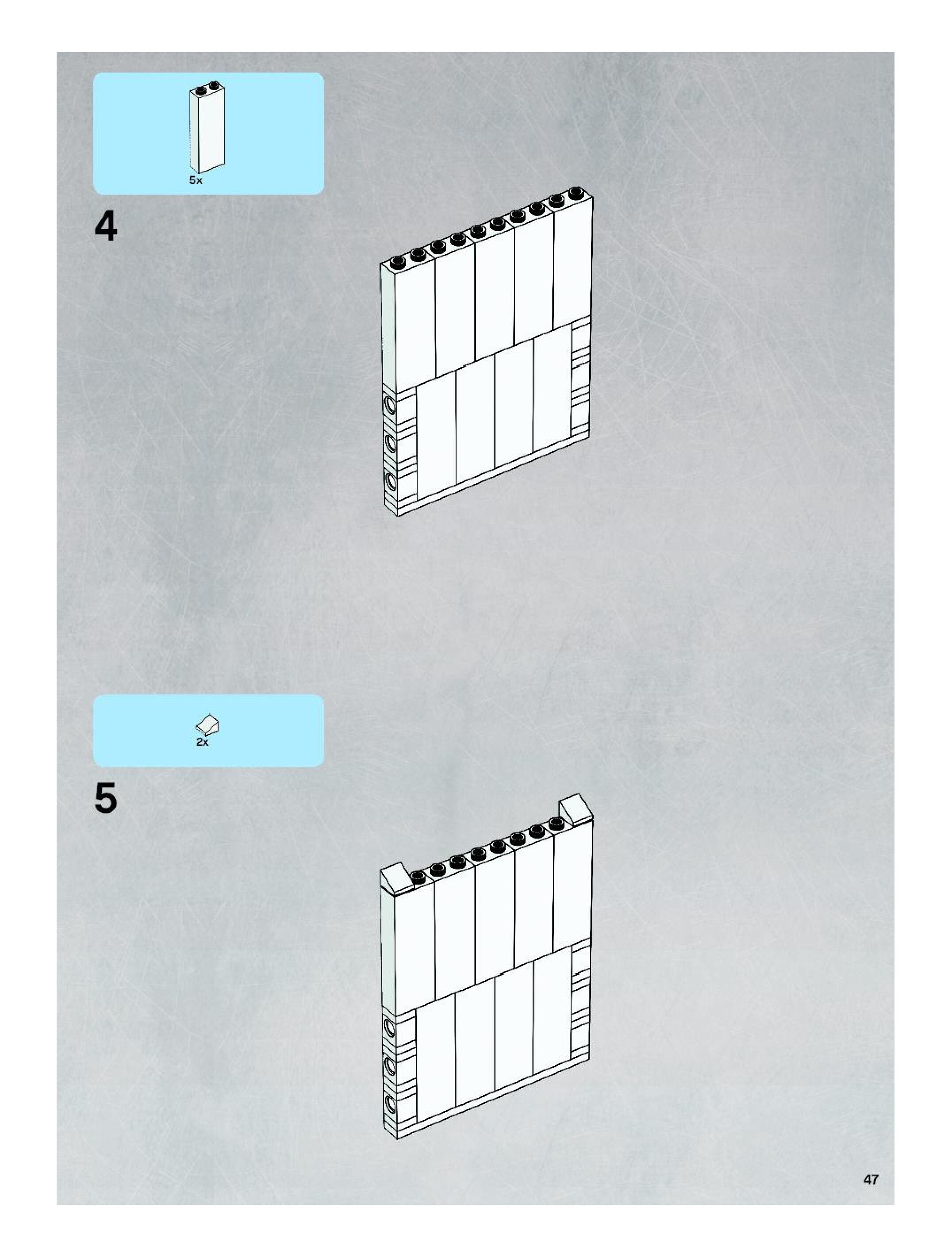 5x

4

2x

5

47