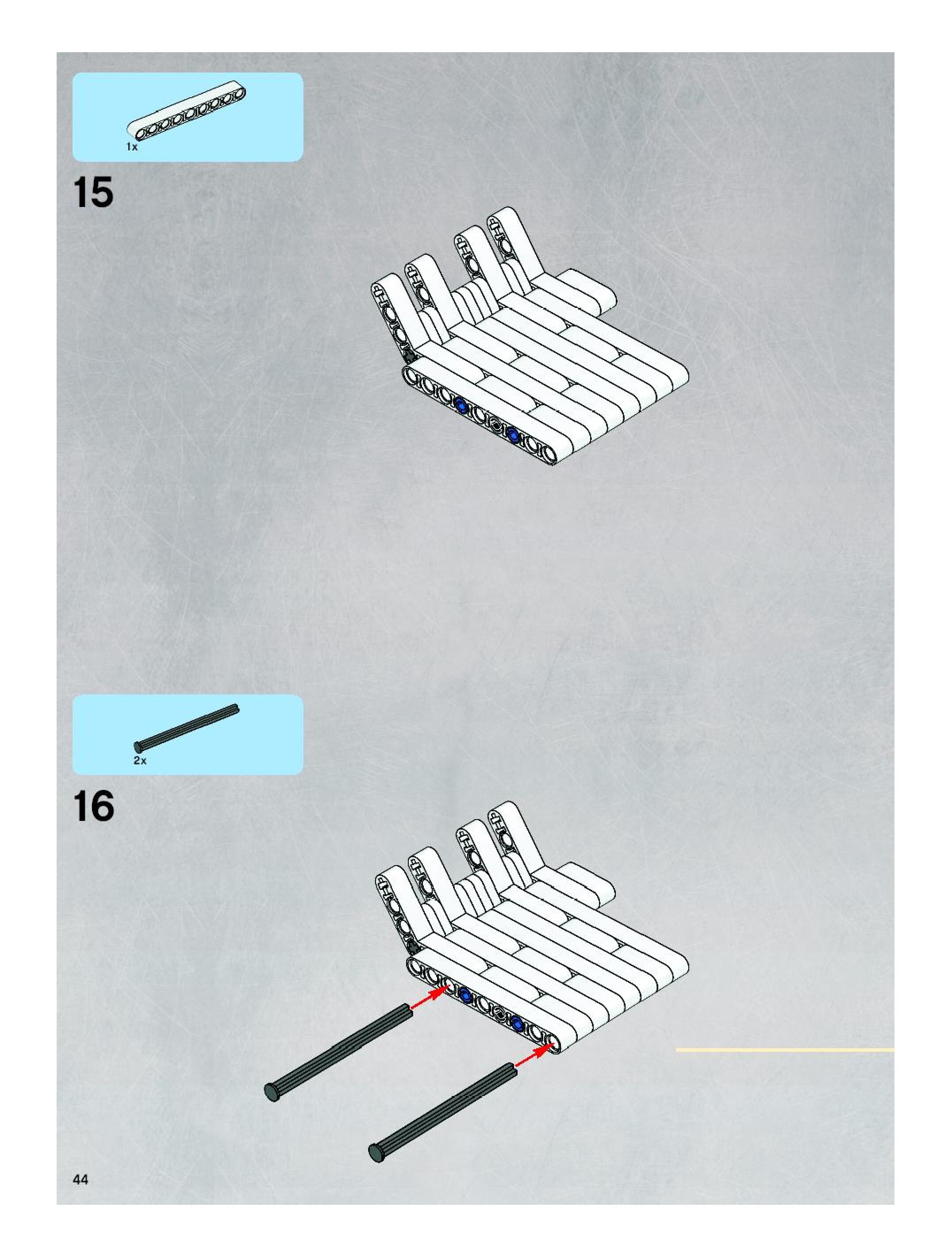 1x

15

2x

16

44